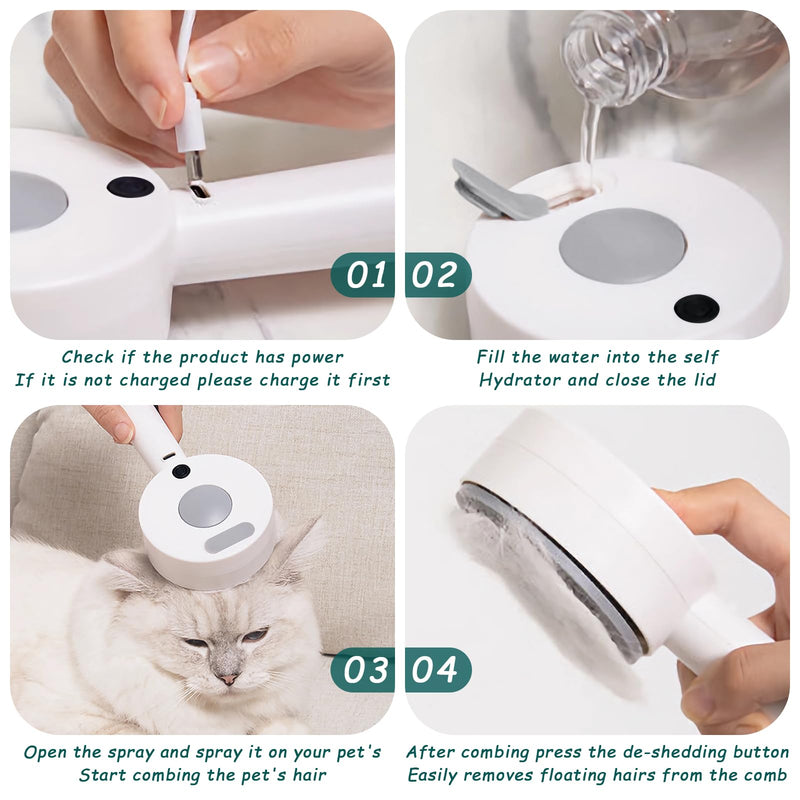 01

Check if the product has power
If it is not charged please charge it first

02

Fill the water into the self
Hydrator and close the lid

03

Open the spray and spray it on your pet's
Start combing the pet's hair

04

After combing press the de-shedding button
Easily removes floating hairs from the comb