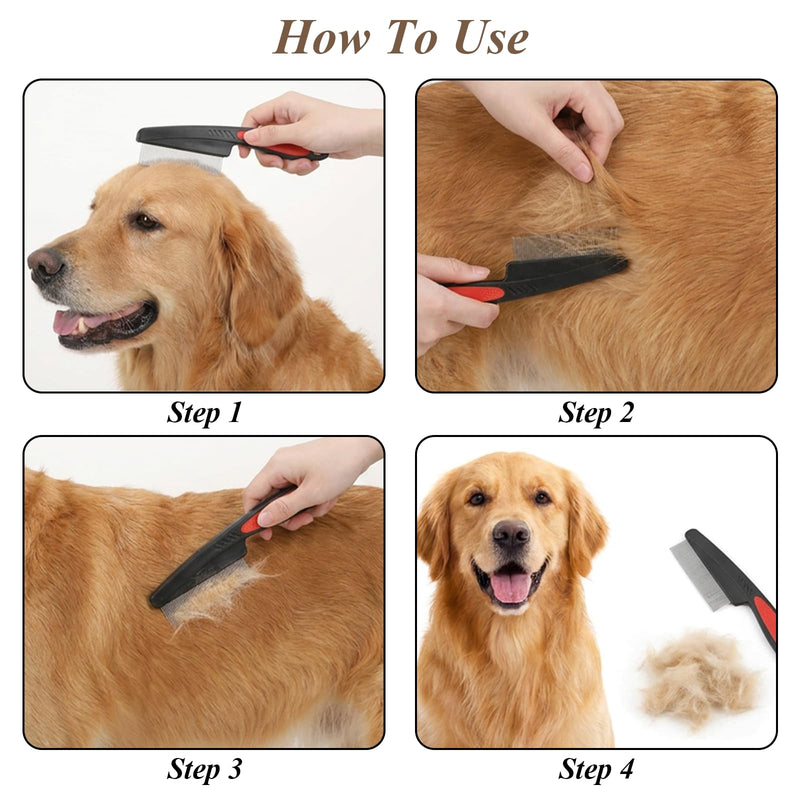 How To Use

Step 1

Step 2

Step 3

Step 4