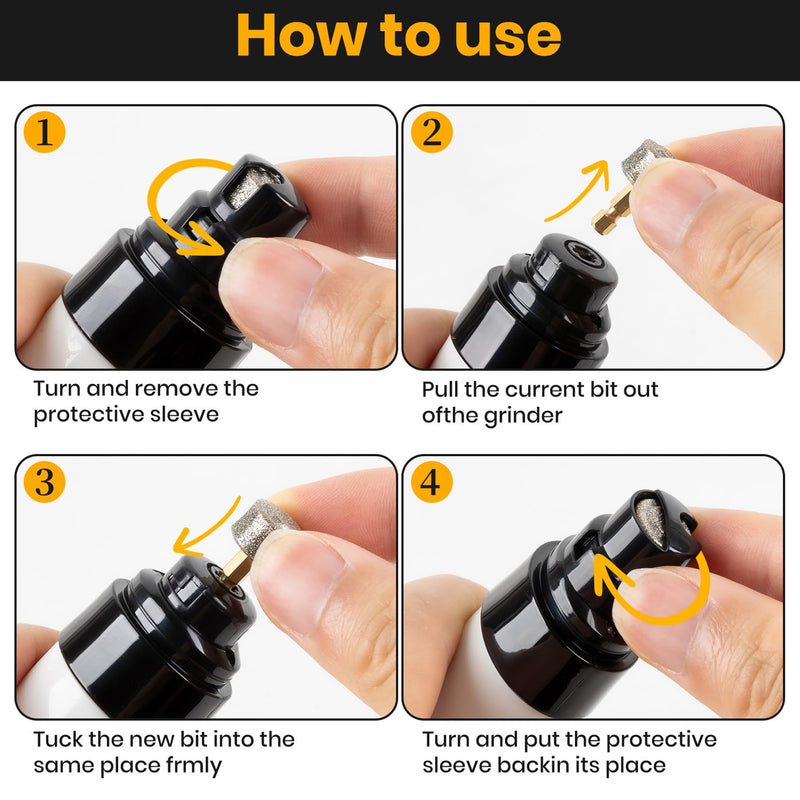 How to use

1

Turn and remove the protective sleeve

2

Pull the current bit out ofthe grinder

3

Tuck the new bit into the same place frmly

4

Turn and put the protective sleeve backin its place