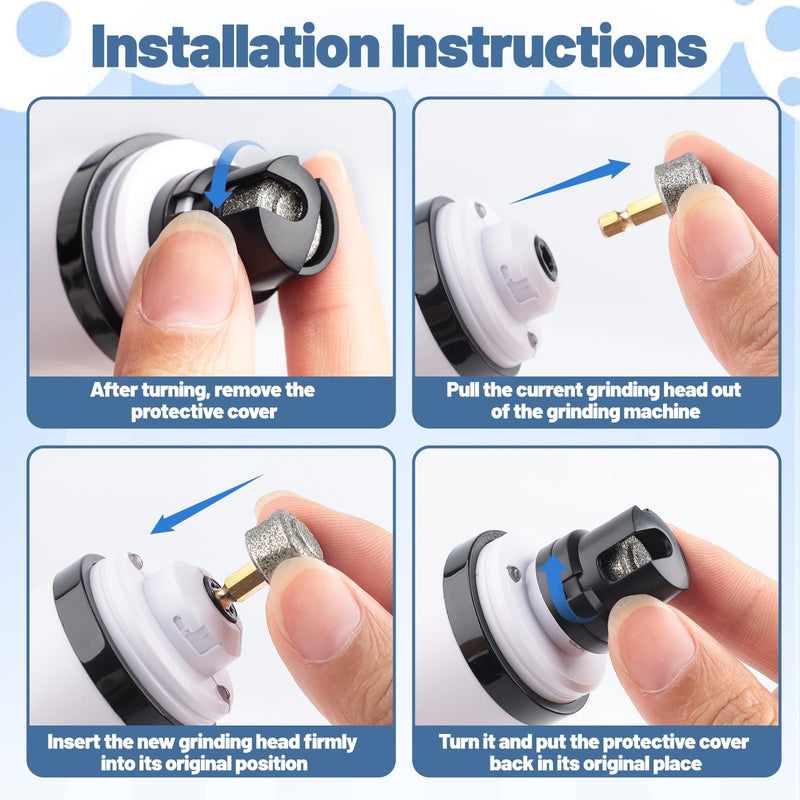 Installation Instructions

After turning, remove the protective cover

Pull the current grinding head out of the grinding machine

Insert the new grinding head firmly into its original position

Turn it and put the protective cover back in its original place