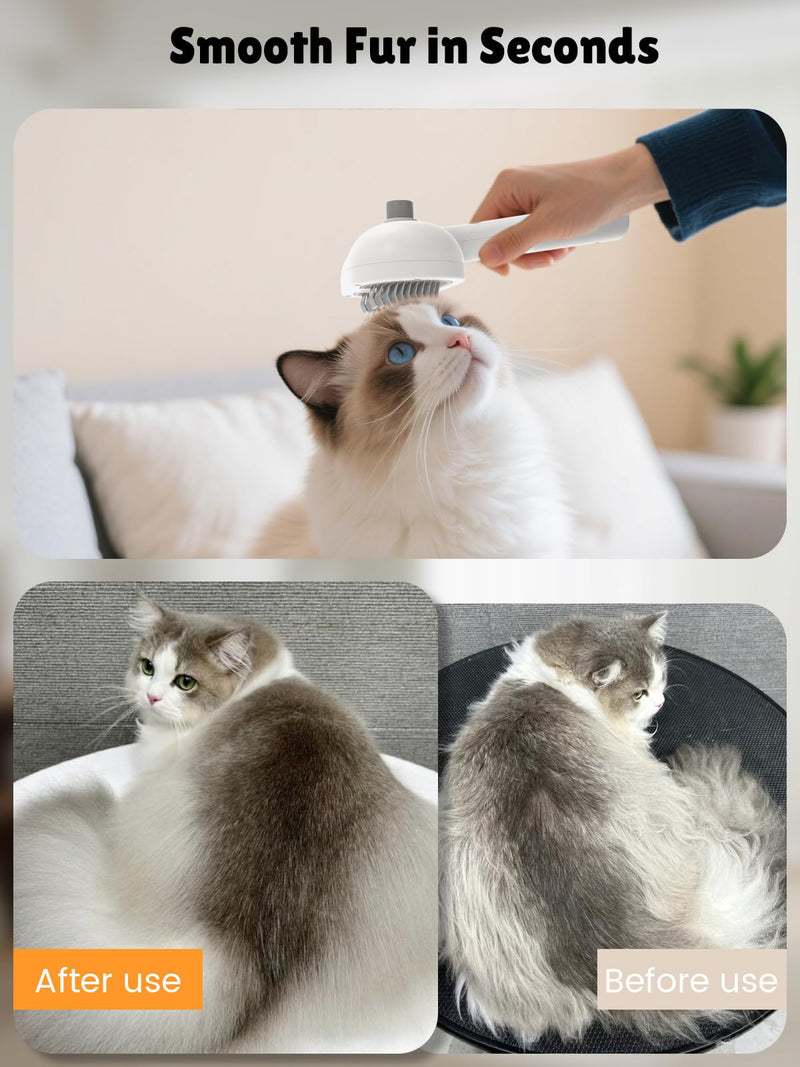 Smooth Fur in Seconds

After use

Before use