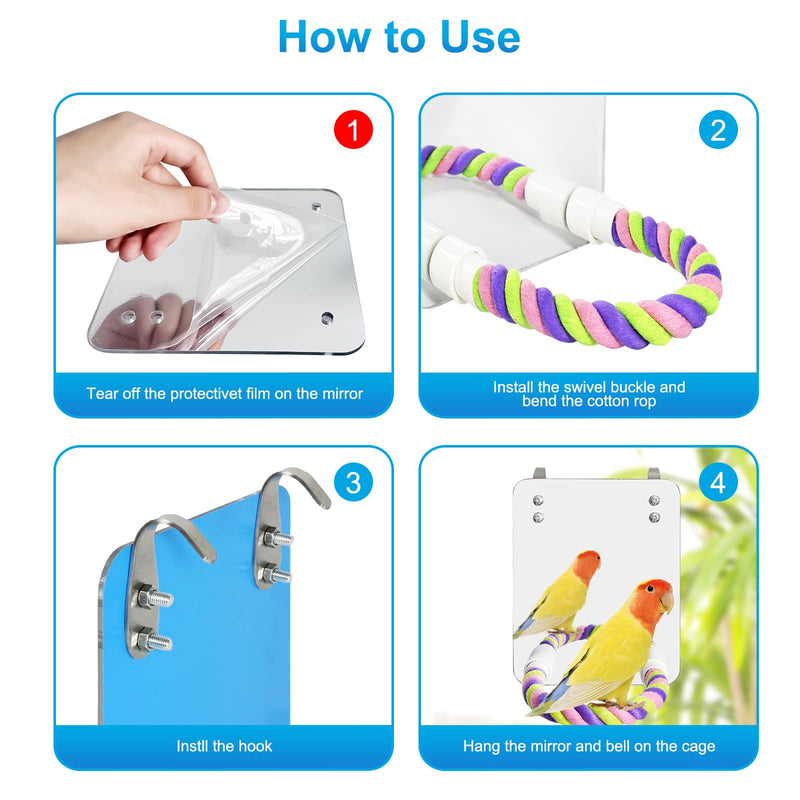 How to Use

1

Tear off the protectivet film on the mirror

2

Install the swivel buckle and bend the cotton rop

3

Instll the hook

4

Hang the mirror and bell on the cage