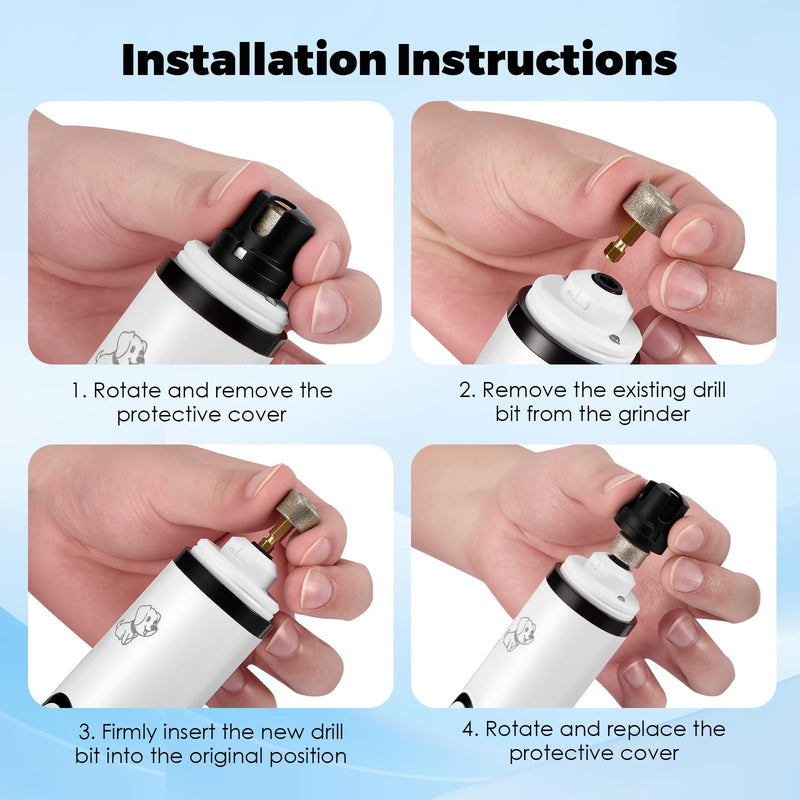 Installation Instructions

1. Rotate and remove the protective cover

2. Remove the existing drill bit from the grinder

3. Firmly insert the new drill bit into the original position

4. Rotate and replace the protective cover