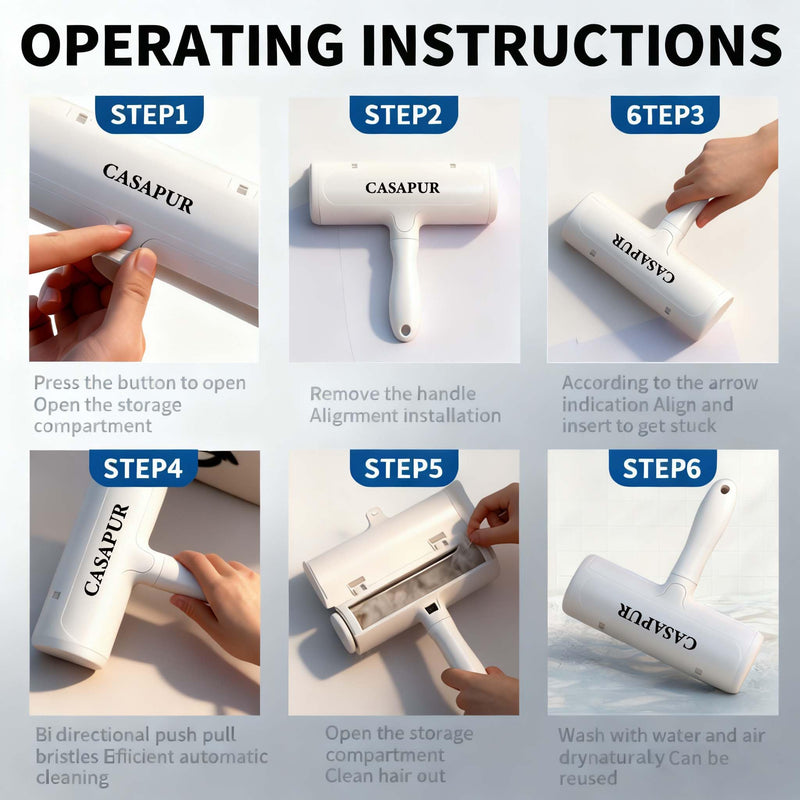 OPERATING INSTRUCTIONS

STEP1
CASAPUR
Press the button to open Open the storage compartment

STEP2
CASAPUR
Remove the handle Alignment installation

6TEP3
CASAPUR
According to the arrow indication Align and insert to get stuck

STEP4
CASAPUR
Bi directional push pull bristles Efficient automatic cleaning

STEP5
Open the storage compartment Clean hair out

STEP6
CASAPUR
Wash with water and air drynaturaly Can be reused