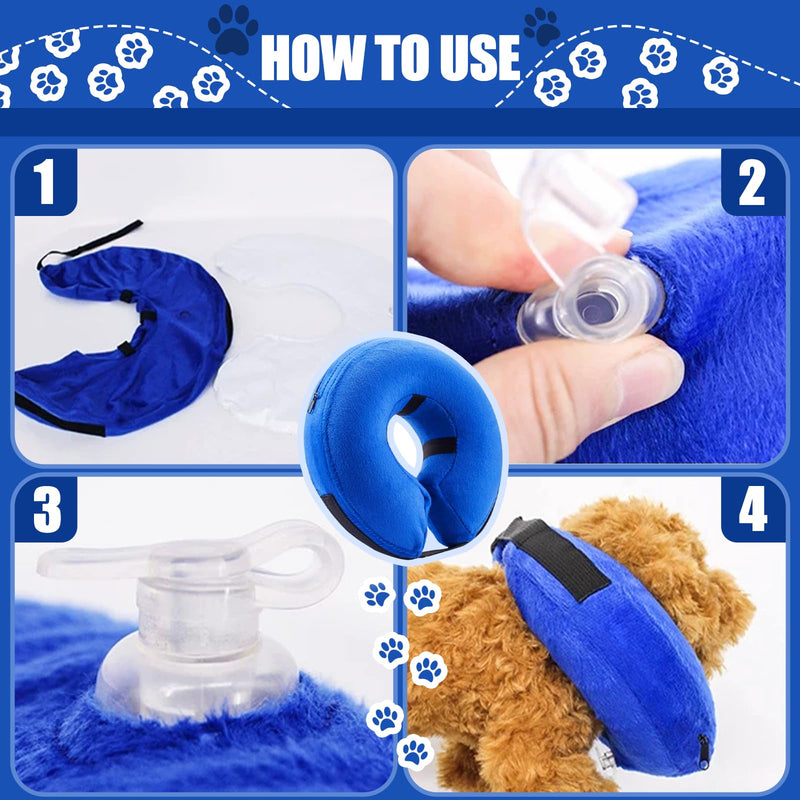 HOW TO USE

1

2

3

4