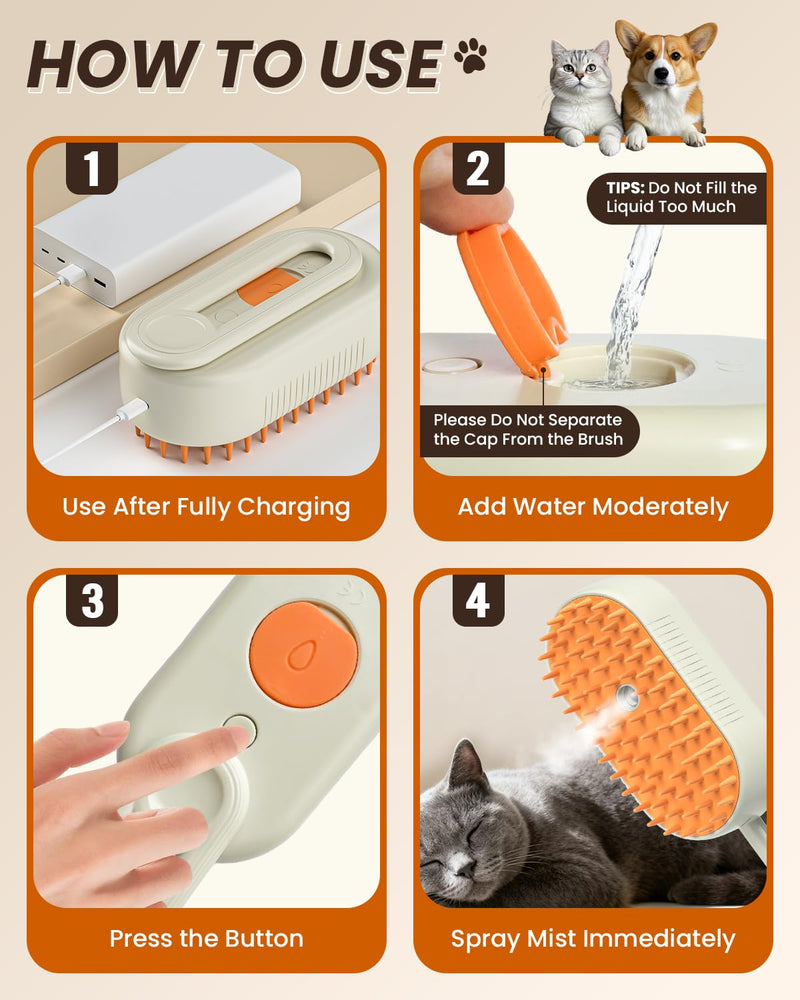 HOW TO USE

1

Use After Fully Charging

2

TIPS: Do Not Fill the Liquid Too Much

Please Do Not Separate the Cap From the Brush

Add Water Moderately

3

Press the Button

4

Spray Mist Immediately