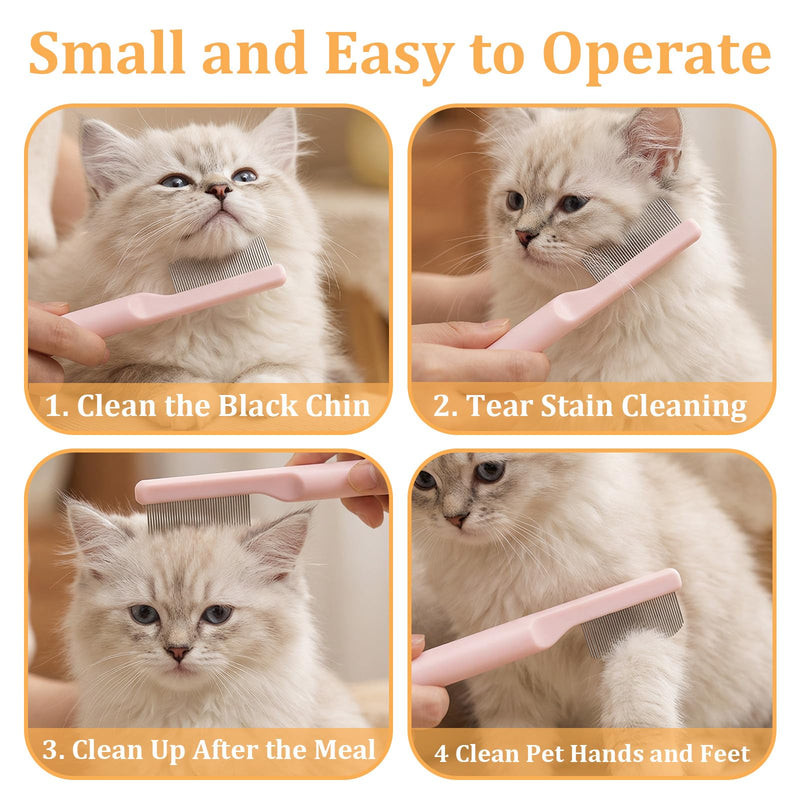 Small and Easy to Operate

1. Clean the Black Chin

2. Tear Stain Cleaning

3. Clean Up After the Meal

4 Clean Pet Hands and Feet