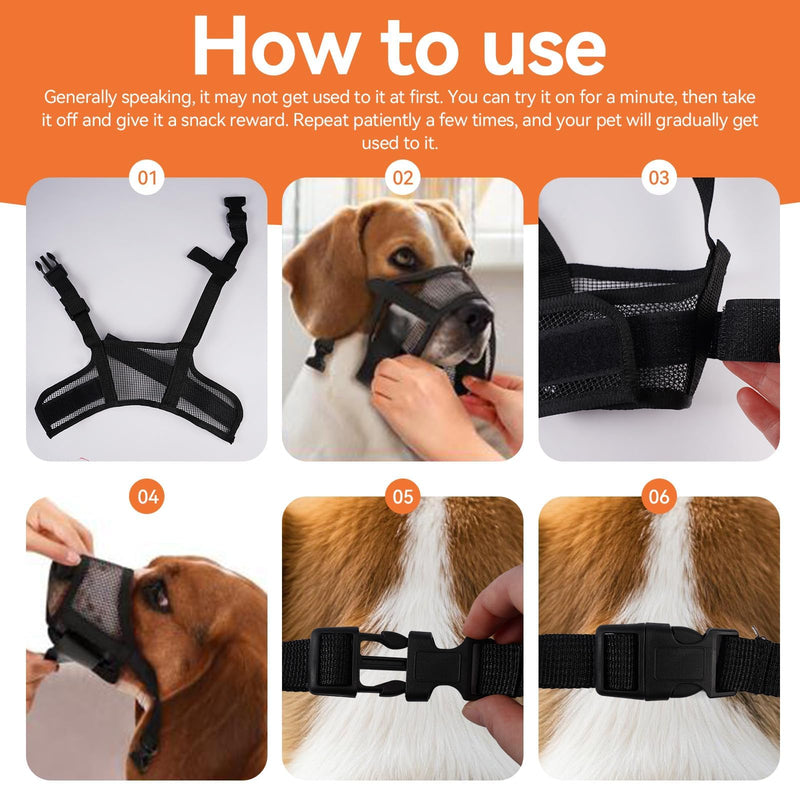 How to use

Generally speaking, it may not get used to it at first. You can try it on for a minute, then take it off and give it a snack reward. Repeat patiently a few times, and your pet will gradually get used to it.

01

02

03

04

05

06