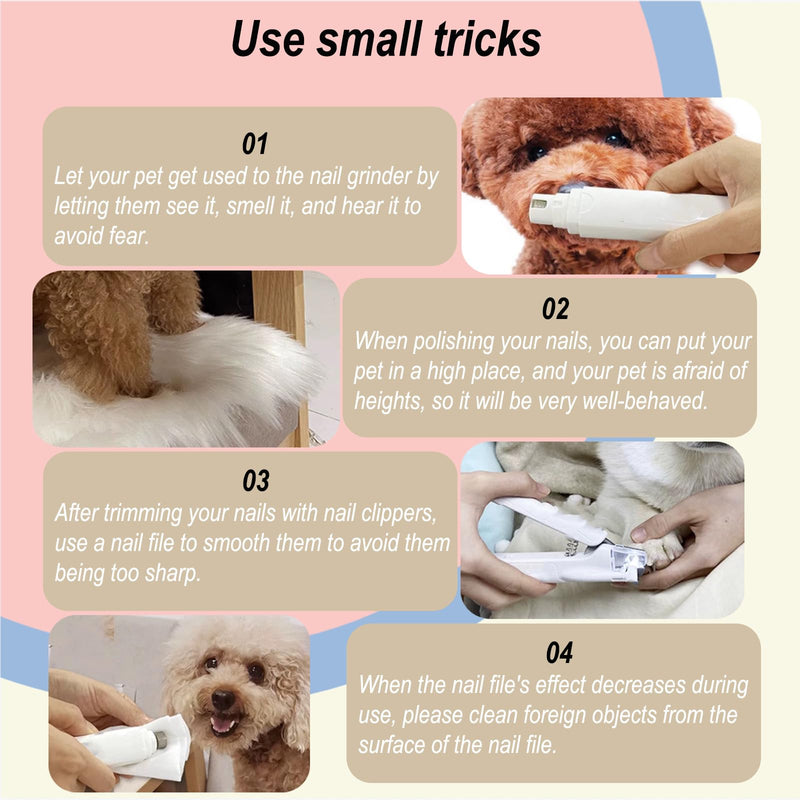 Use small tricks

01
Let your pet get used to the nail grinder by letting them see it, smell it, and hear it to avoid fear.

02
When polishing your nails, you can put your pet in a high place, and your pet is afraid of heights, so it will be very well-behaved.

03
After trimming your nails with nail clippers, use a nail file to smooth them to avoid them being too sharp.

04
When the nail file's effect decreases during use, please clean foreign objects from the surface of the nail file.