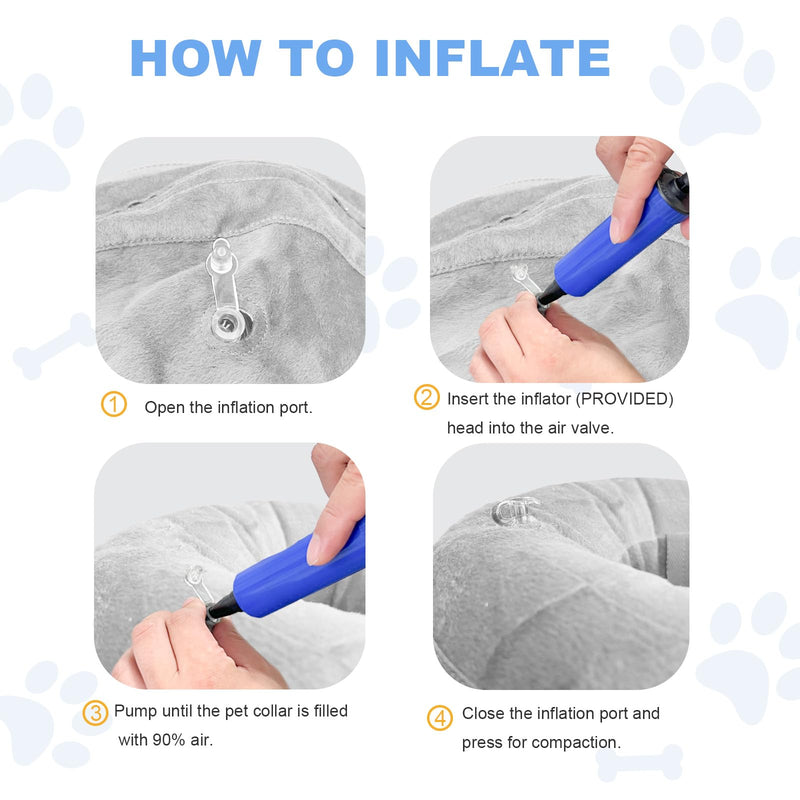 HOW TO INFLATE

① Open the inflation port.

② Insert the inflator (PROVIDED) head into the air valve.

③ Pump until the pet collar is filled with 90% air.

④ Close the inflation port and press for compaction.