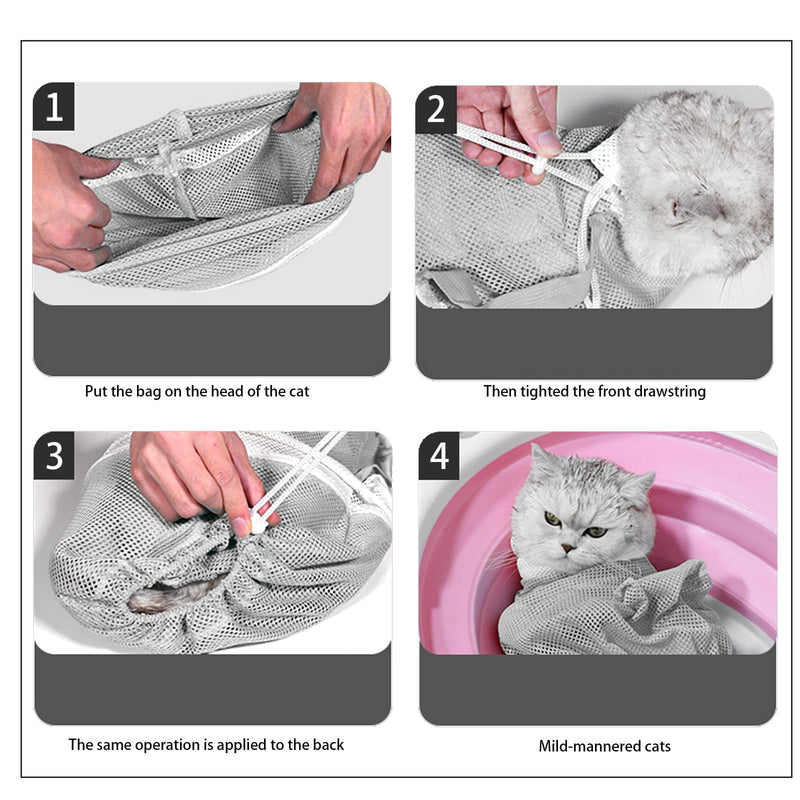 1

Put the bag on the head of the cat

2

Then tighted the front drawstring

3

The same operation is applied to the back

4

Mild-mannered cats