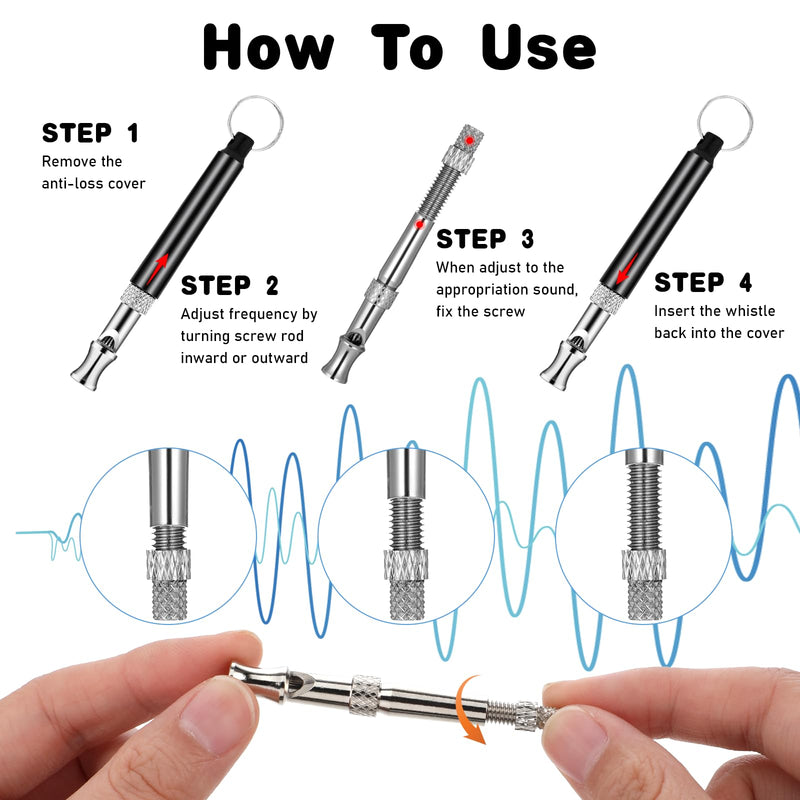 How To Use

STEP 1
Remove the anti-loss cover

STEP 2
Adjust frequency by turning screw rod inward or outward

STEP 3
When adjust to the appropriation sound, fix the screw

STEP 4
Insert the whistle back into the cover