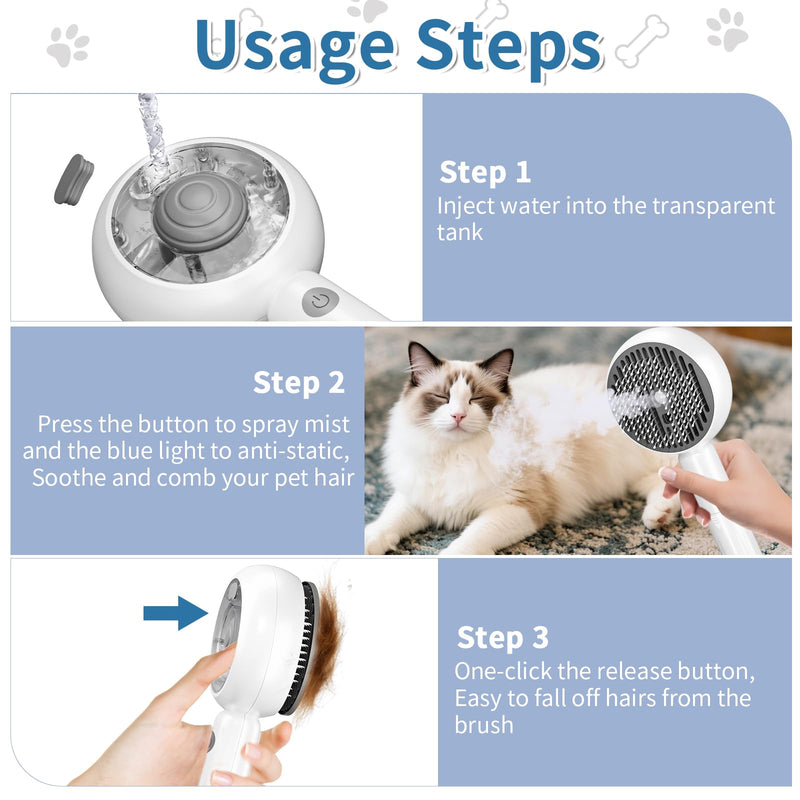 Usage Steps

Step 1
Inject water into the transparent tank

Step 2
Press the button to spray mist and the blue light to anti-static, Soothe and comb your pet hair

Step 3
One-click the release button, Easy to fall off hairs from the brush