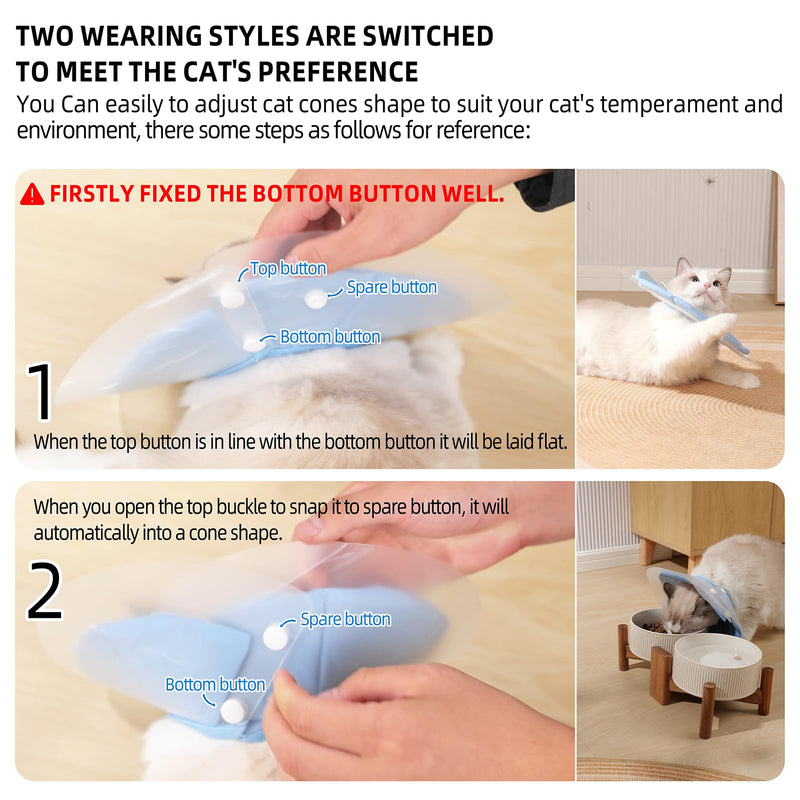 TWO WEARING STYLES ARE SWITCHED TO MEET THE CAT'S PREFERENCE

You Can easily to adjust cat cones shape to suit your cat's temperament and environment, there some steps as follows for reference:

FIRSTLY FIXED THE BOTTOM BUTTON WELL.

Top button
Spare button
Bottom button

1

When the top button is in line with the bottom button it will be laid flat.

When you open the top buckle to snap it to spare button, it will automatically into a cone shape.

2

Spare button
Bottom button