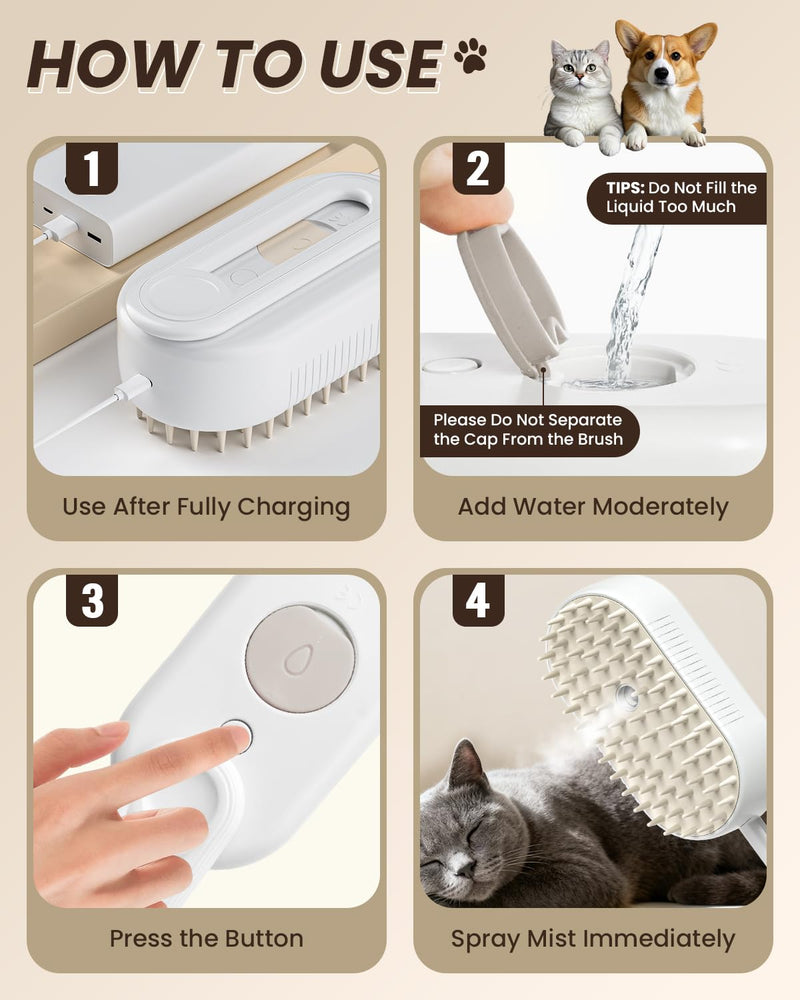 HOW TO USE

1

Use After Fully Charging

2

TIPS: Do Not Fill the Liquid Too Much

Please Do Not Separate the Cap From the Brush

Add Water Moderately

3

Press the Button

4

Spray Mist Immediately