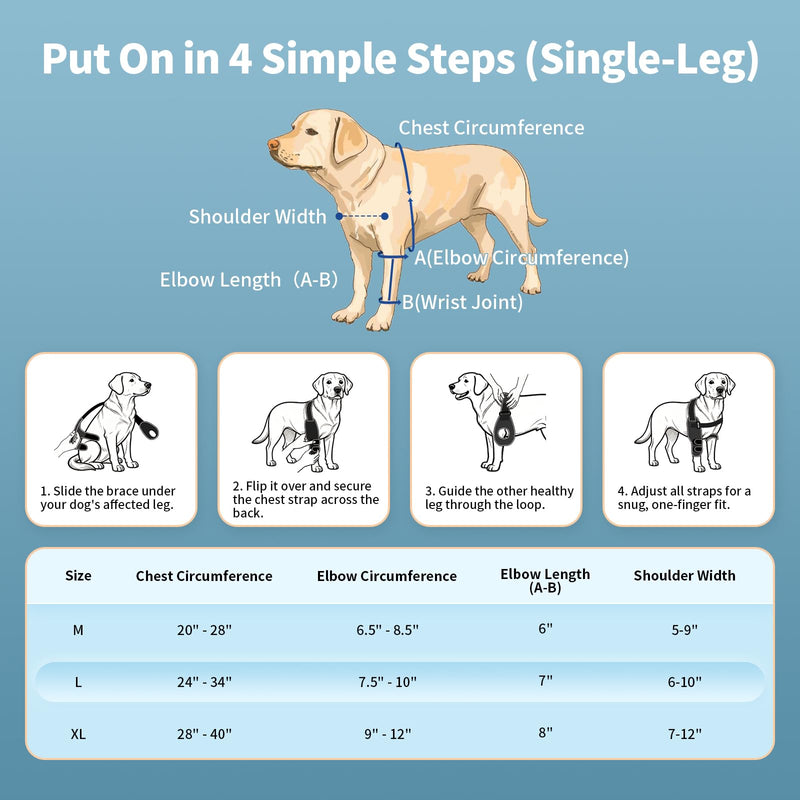 Put On in 4 Simple Steps (Single-Leg)

Chest Circumference

Shoulder Width

A(Elbow Circumference)

Elbow Length（A-B)

B(Wrist Joint)

1. Slide the brace under your dog's affected leg.

2. Flip it over and secure the chest strap across the back.

3. Guide the other healthy leg through the loop.

4. Adjust all straps for a snug, one-finger fit.

| Size | Chest Circumference | Elbow Circumference | Elbow Length (A-B) | Shoulder Width |
|---|---|---|---|---|
| M | 20" - 28" | 6.5" - 8.5" | 6" | 5-9" |
| L | 24" - 34" | 7.5" - 10" | 7" | 6-10" |
| XL | 28" - 40" | 9" - 12" | 8" | 7-12" |