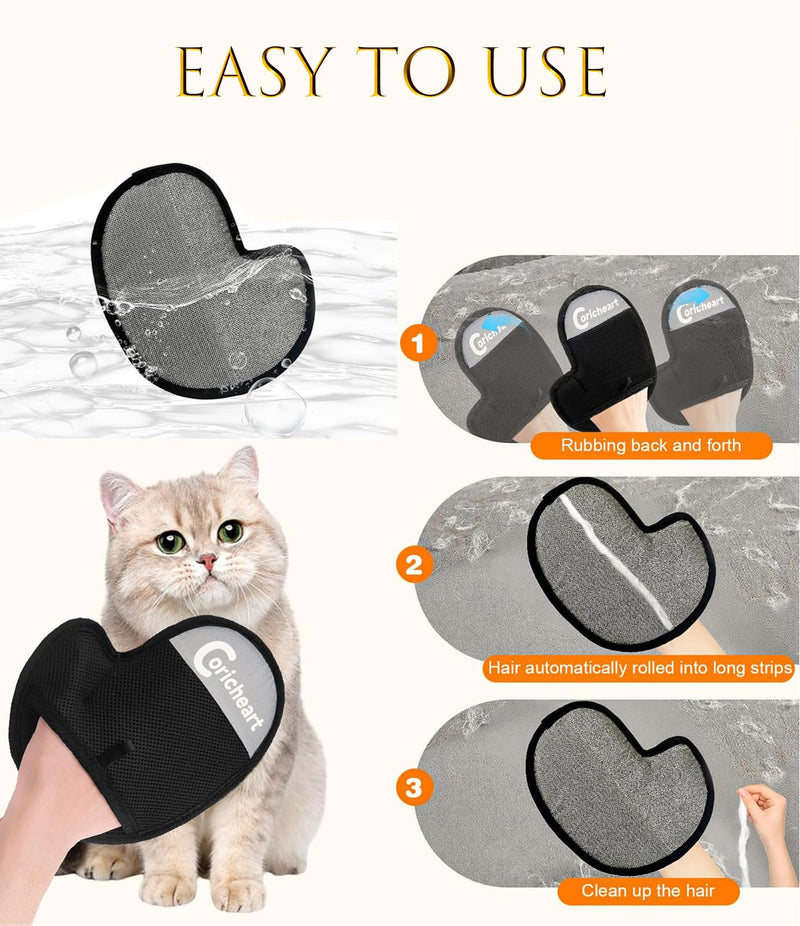 EASY TO USE

1

Coricheart

Coricheart

Coricheart

Rubbing back and forth

2

Hair automatically rolled into long strips

Coricheart

3

Clean up the hair