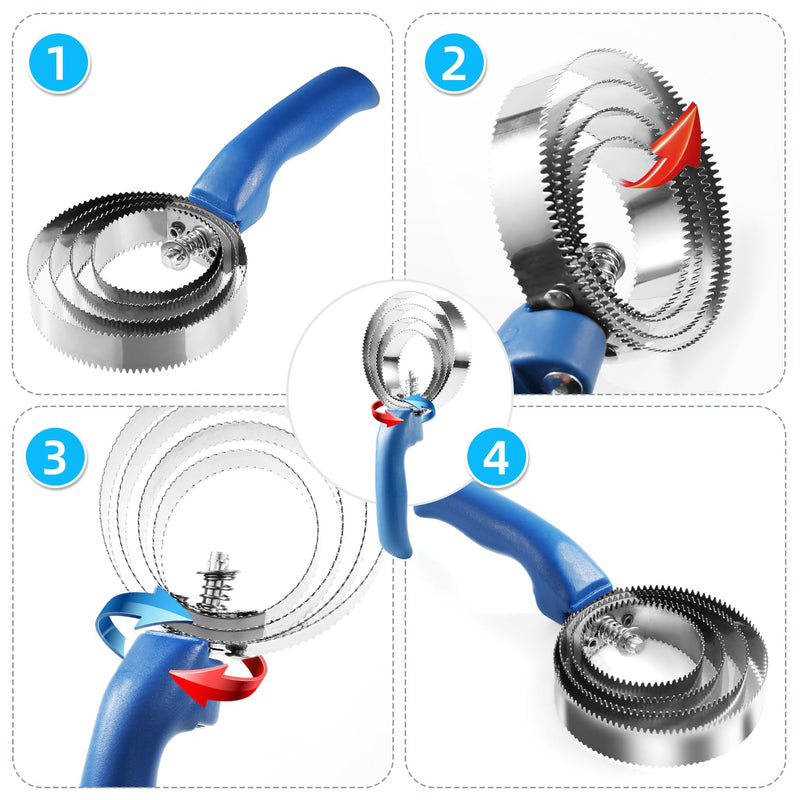 1

2

3

4