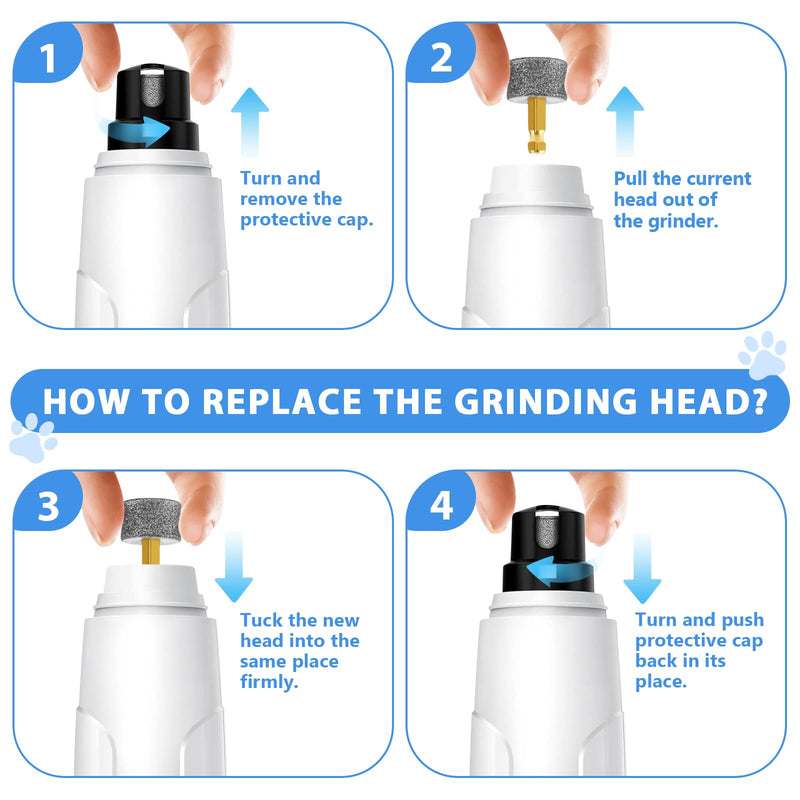 1

Turn and remove the protective cap.

2

Pull the current head out of the grinder.

HOW TO REPLACE THE GRINDING HEAD?

3

Tuck the new head into the same place firmly.

4

Turn and push protective cap back in its place.