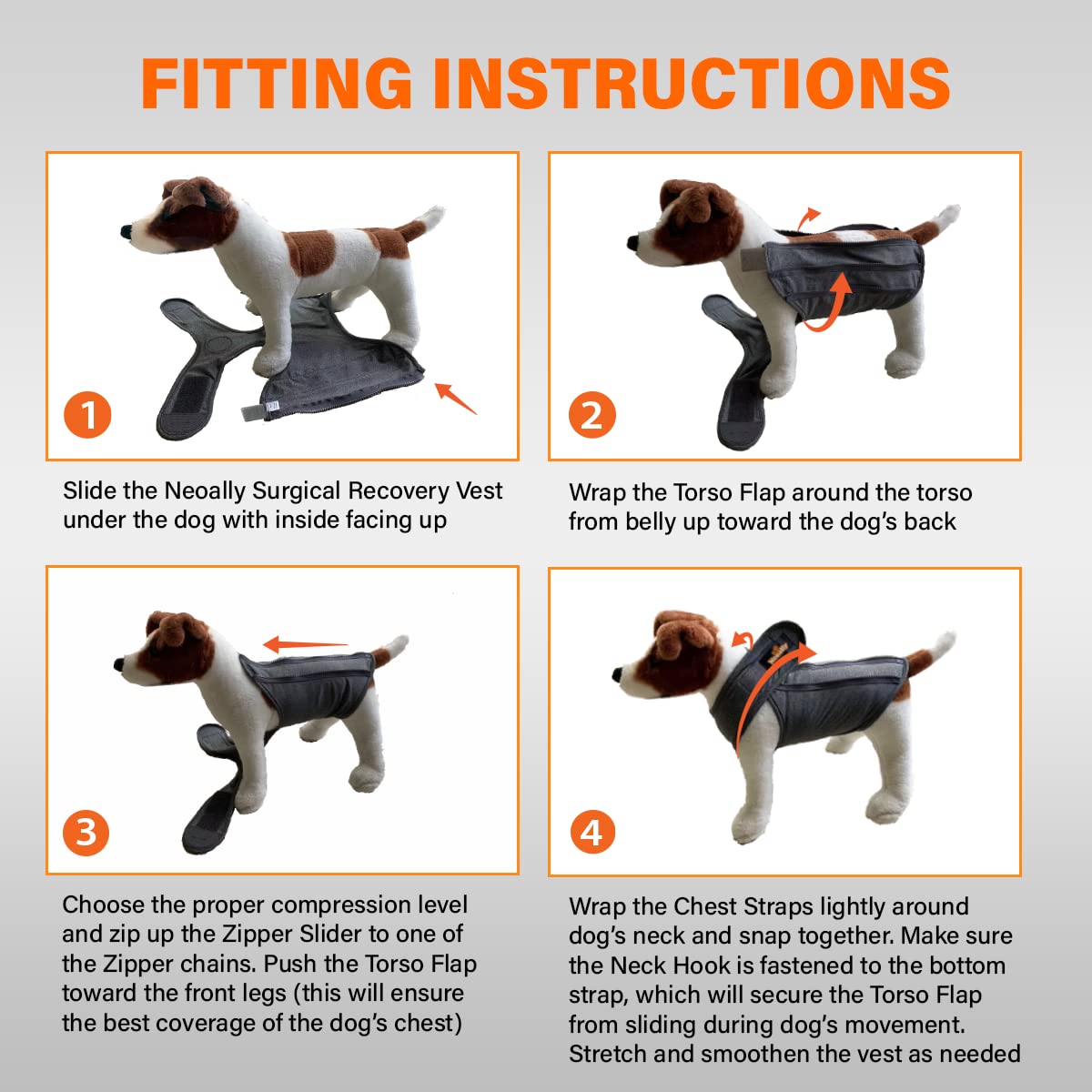 FITTING INSTRUCTIONS

1

Slide the Neoally Surgical Recovery Vest under the dog with inside facing up

2

Wrap the Torso Flap around the torso from belly up toward the dog's back

3

Choose the proper compression level and zip up the Zipper Slider to one of the Zipper chains. Push the Torso Flap toward the front legs (this will ensure the best coverage of the dog's chest)

4

Wrap the Chest Straps lightly around dog's neck and snap together. Make sure the Neck Hook is fastened to the bottom strap, which will secure the Torso Flap from sliding during dog's movement. Stretch and smoothen the vest as needed