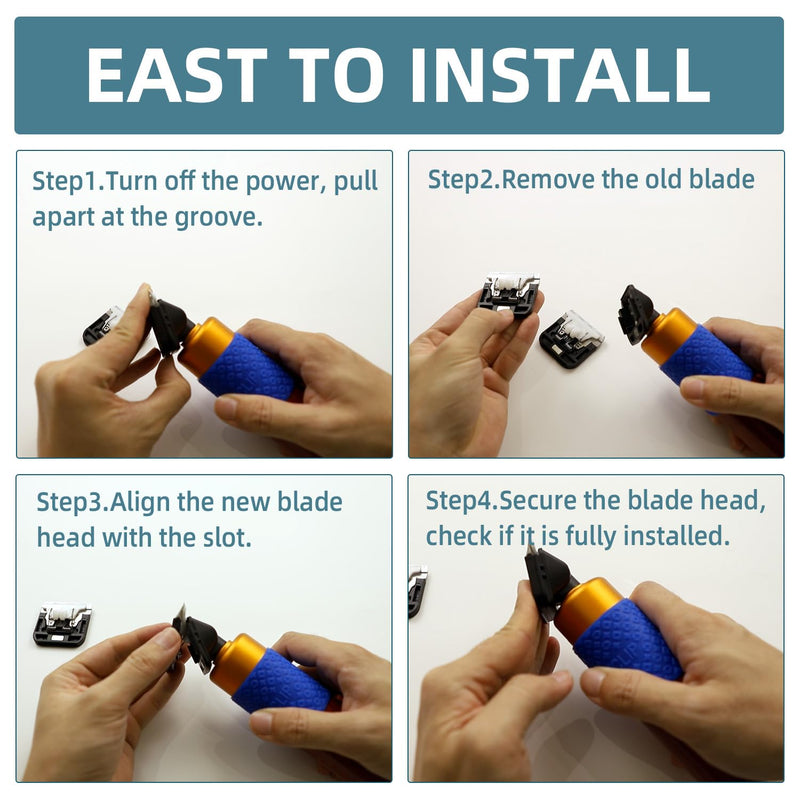 EAST TO INSTALL

Step1.Turn off the power, pull apart at the groove.

Step2.Remove the old blade

Step3.Align the new blade head with the slot.

Step4.Secure the blade head, check if it is fully installed.