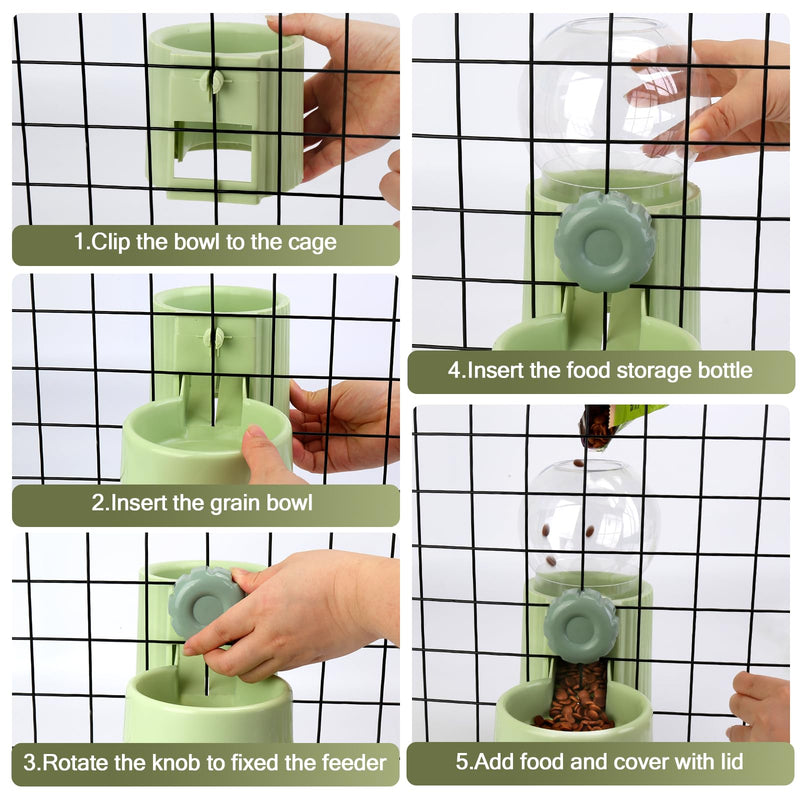 1.Clip the bowl to the cage

2.Insert the grain bowl

3.Rotate the knob to fixed the feeder

4.Insert the food storage bottle

5.Add food and cover with lid