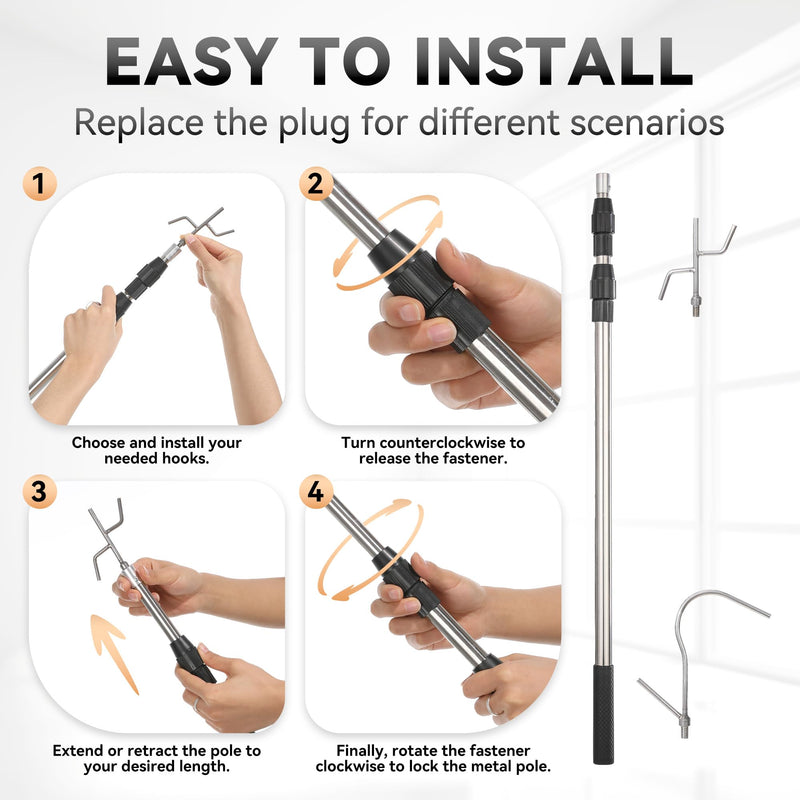 EASY TO INSTALL

Replace the plug for different scenarios

1

Choose and install your needed hooks.

2

Turn counterclockwise to release the fastener.

3

Extend or retract the pole to your desired length.

4

Finally, rotate the fastener clockwise to lock the metal pole.