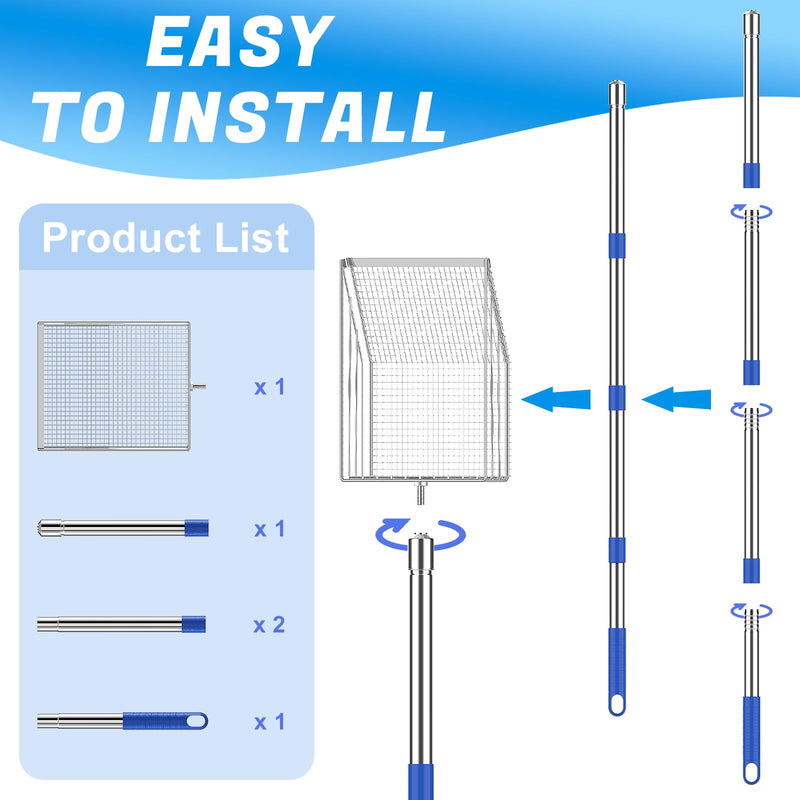 EASY TO INSTALL

Product List

x 1

x 1

x 2

x 1