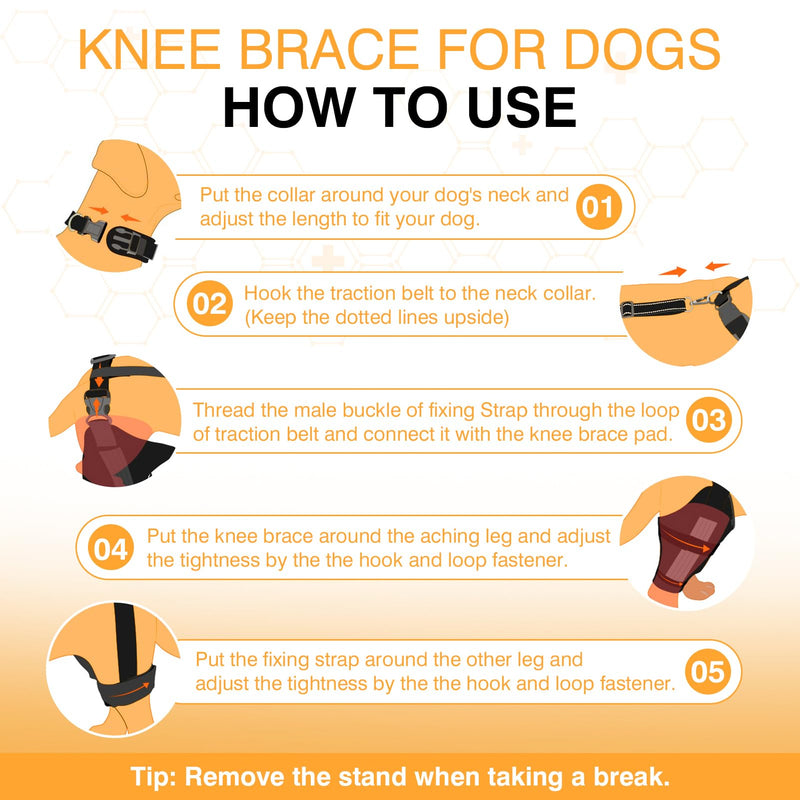 KNEE BRACE FOR DOGS
HOW TO USE

Put the collar around your dog's neck and adjust the length to fit your dog. 01

02 Hook the traction belt to the neck collar. (Keep the dotted lines upside)

Thread the male buckle of fixing Strap through the loop of traction belt and connect it with the knee brace pad. 03

04 Put the knee brace around the aching leg and adjust the tightness by the the hook and loop fastener.

Put the fixing strap around the other leg and adjust the tightness by the the hook and loop fastener. 05

Tip: Remove the stand when taking a break.