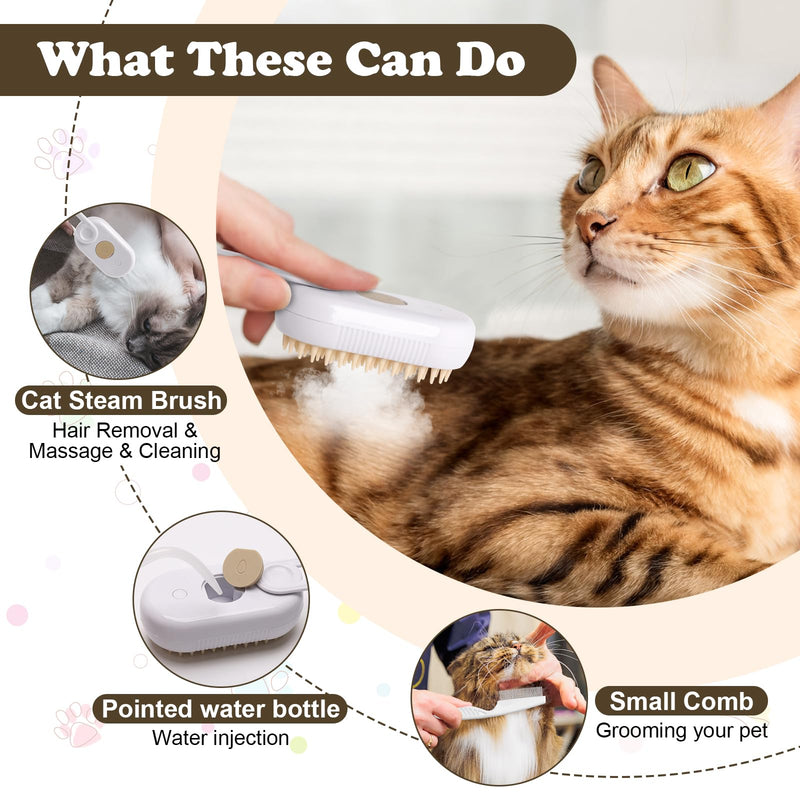 What These Can Do

Cat Steam Brush
Hair Removal & Massage & Cleaning

Pointed water bottle
Water injection

Small Comb
Grooming your pet