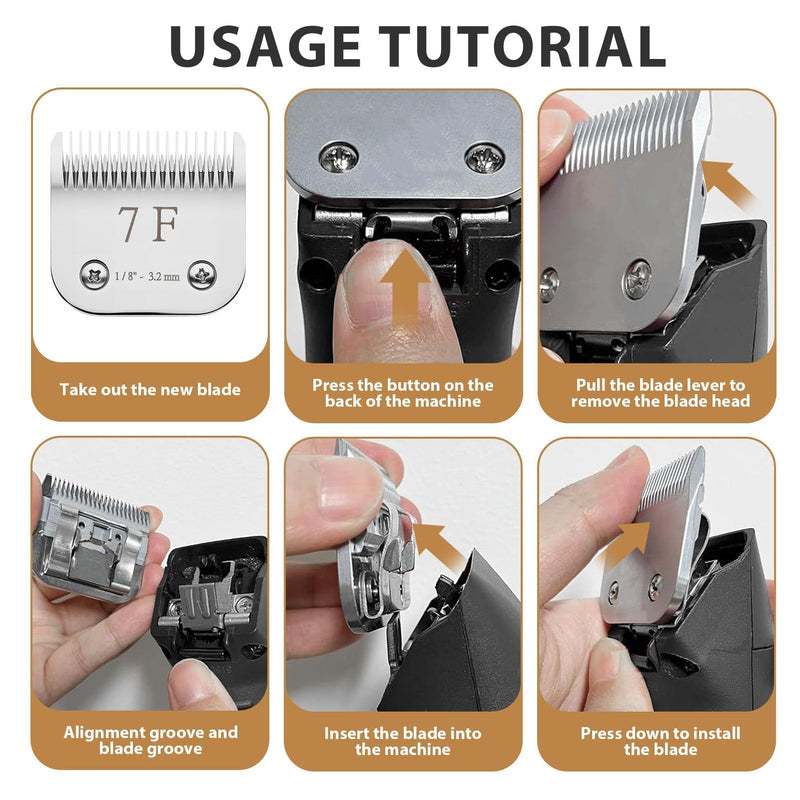 USAGE TUTORIAL

7F

1/8" - 3.2 mm

Take out the new blade

Press the button on the back of the machine

Pull the blade lever to remove the blade head

Alignment groove and blade groove

Insert the blade into the machine

Press down to install the blade