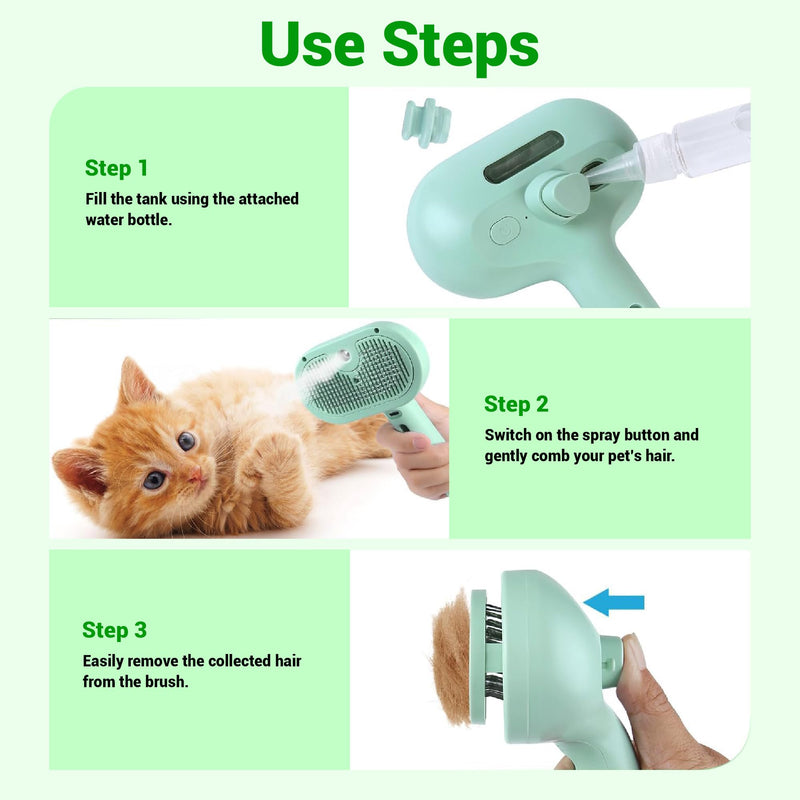 Use Steps

Step 1
Fill the tank using the attached water bottle.

Step 2
Switch on the spray button and gently comb your pet's hair.

Step 3
Easily remove the collected hair from the brush.