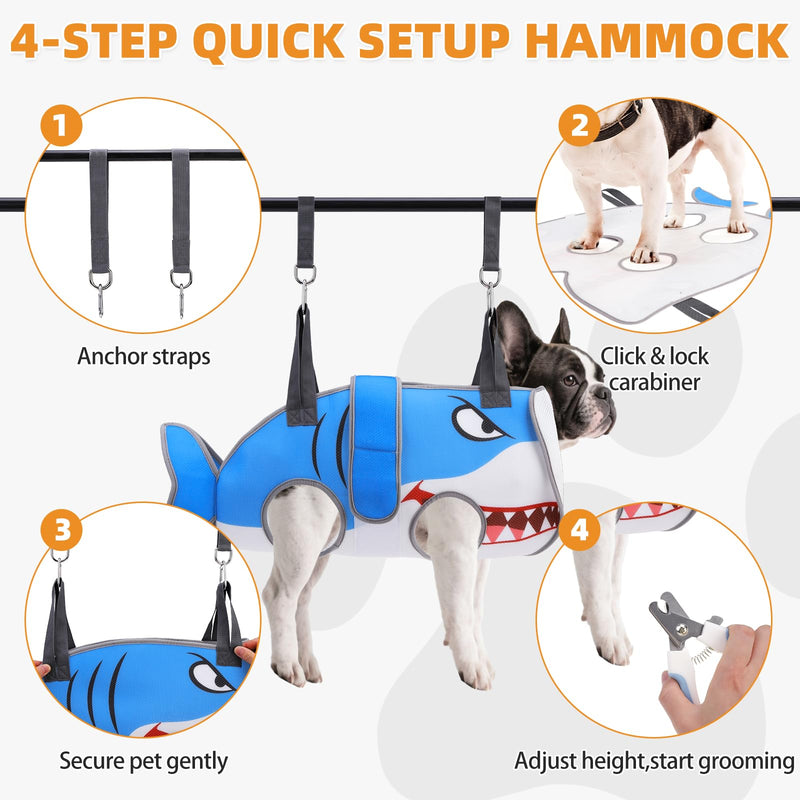 4-STEP QUICK SETUP HAMMOCK

1

Anchor straps

2

Click & lock carabiner

3

Secure pet gently

4

Adjust height,start grooming