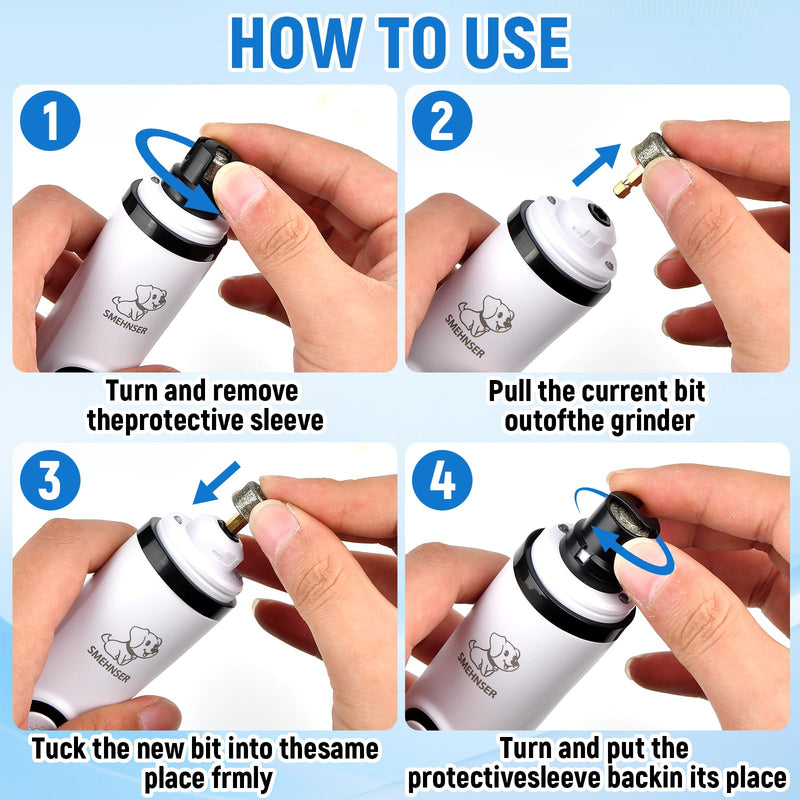 HOW TO USE

1

SMEHNSER

Turn and remove theprotective sleeve

2

SMEHNSER

Pull the current bit outofthe grinder

3

SMEHNSER

Tuck the new bit into thesame place frmly

4

SMEHNSER

Turn and put the protectivesleeve backin its place