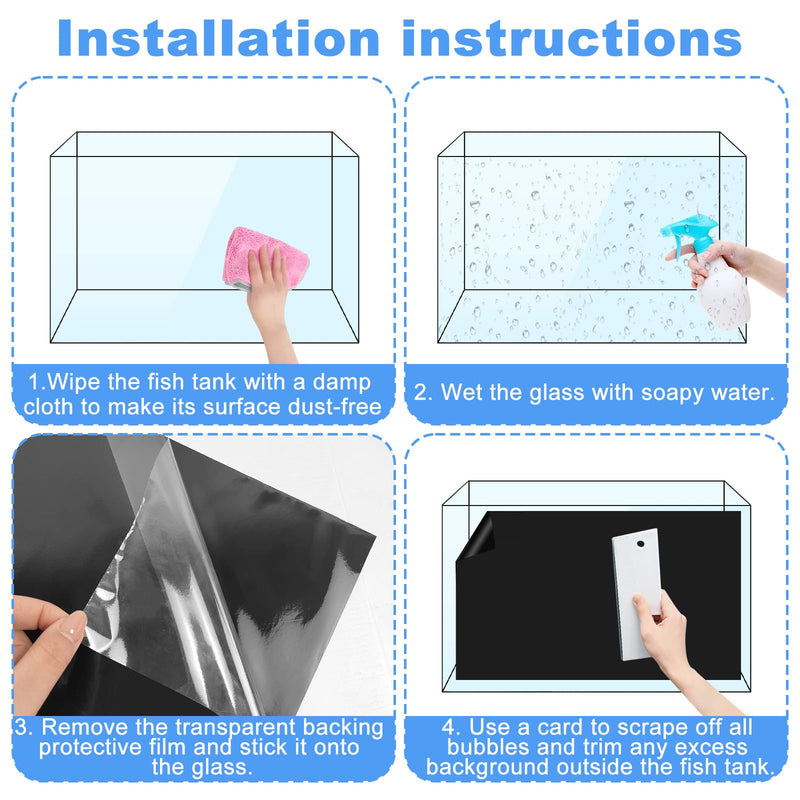 Installation instructions

1.Wipe the fish tank with a damp cloth to make its surface dust-free

2. Wet the glass with soapy water.

3. Remove the transparent backing protective film and stick it onto the glass.

4. Use a card to scrape off all bubbles and trim any excess background outside the fish tank.