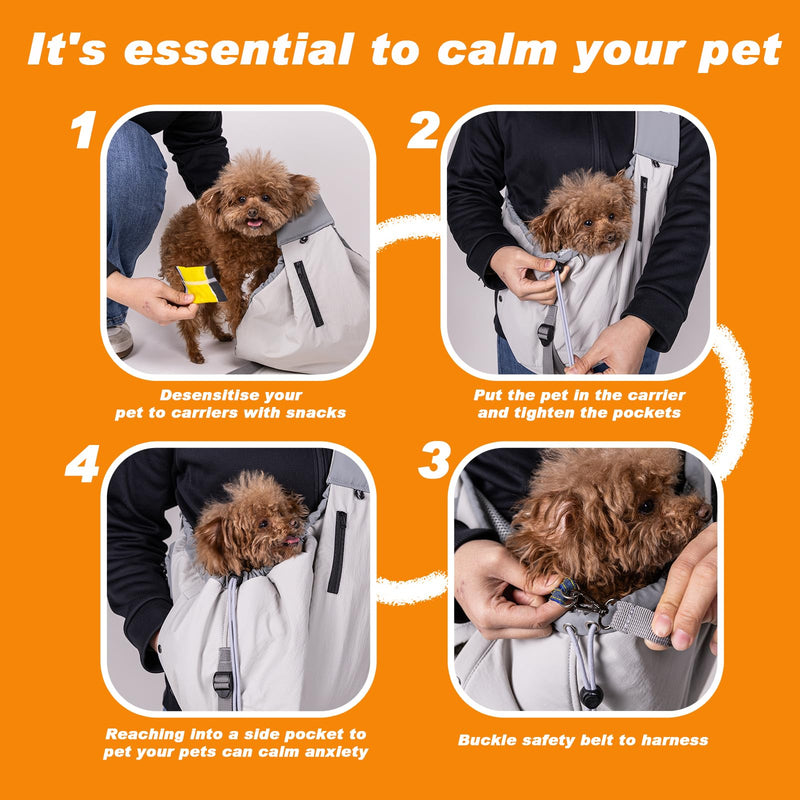 It's essential to calm your pet

1

Desensitise your pet to carriers with snacks

2

Put the pet in the carrier and tighten the pockets

3

Buckle safety belt to harness

4

Reaching into a side pocket to pet your pets can calm anxiety