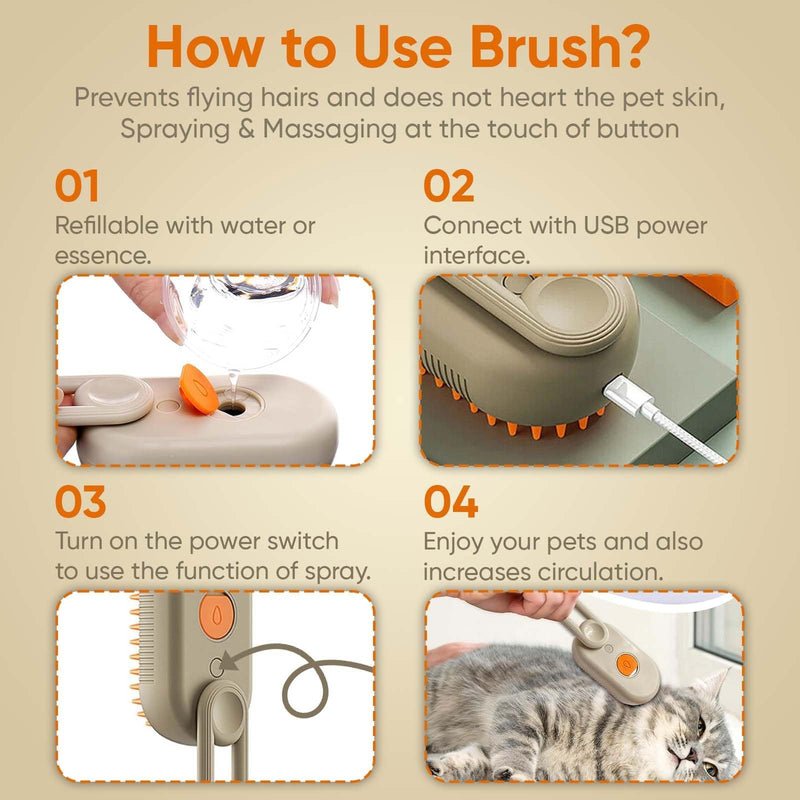 How to Use Brush?

Prevents flying hairs and does not heart the pet skin, Spraying & Massaging at the touch of button

01
Refillable with water or essence.

02
Connect with USB power interface.

03
Turn on the power switch to use the function of spray.

04
Enjoy your pets and also increases circulation.