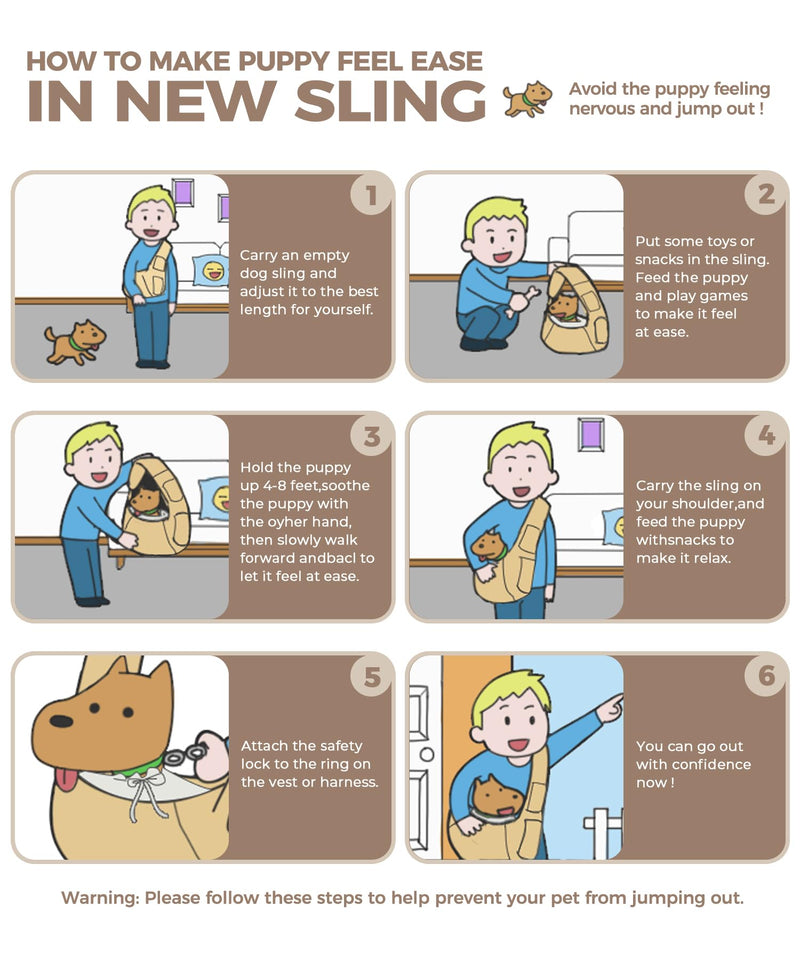 HOW TO MAKE PUPPY FEEL EASE
IN NEW SLING

Avoid the puppy feeling nervous and jump out !

1
Carry an empty dog sling and adjust it to the best length for yourself.

2
Put some toys or snacks in the sling. Feed the puppy and play games to make it feel at ease.

3
Hold the puppy up 4-8 feet,soothe the puppy with the oyher hand, then slowly walk forward andbacl to let it feel at ease.

4
Carry the sling on your shoulder,and feed the puppy withsnacks to make it relax.

5
Attach the safety lock to the ring on the vest or harness.

6
You can go out with confidence now !

Warning: Please follow these steps to help prevent your pet from jumping out.