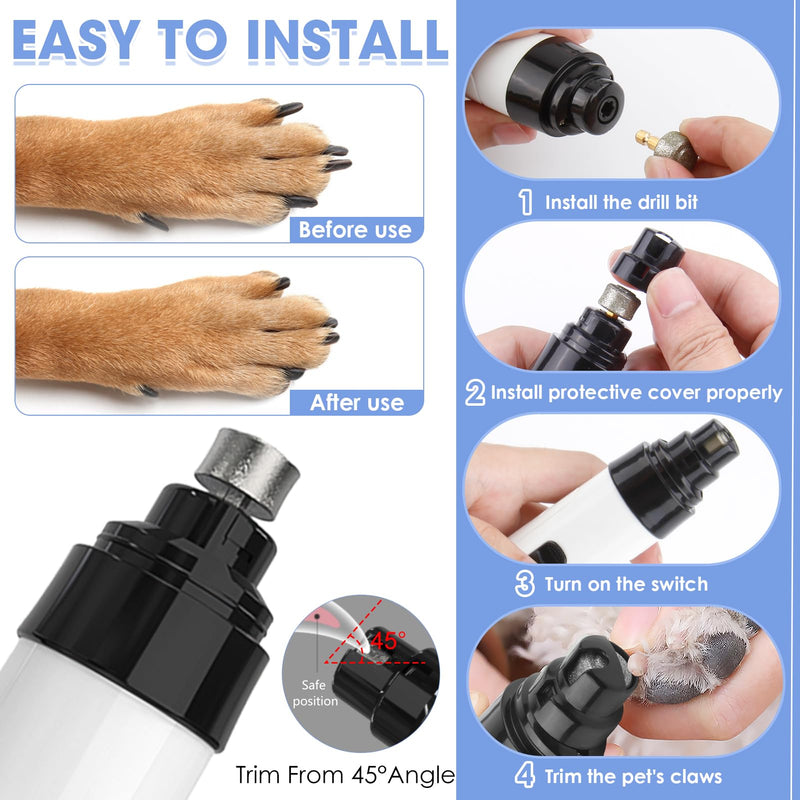 EASY TO INSTALL

Before use

After use

45°

Safe position

Trim From 45°Angle

1 Install the drill bit

2 Install protective cover properly

3 Turn on the switch

4 Trim the pet's claws