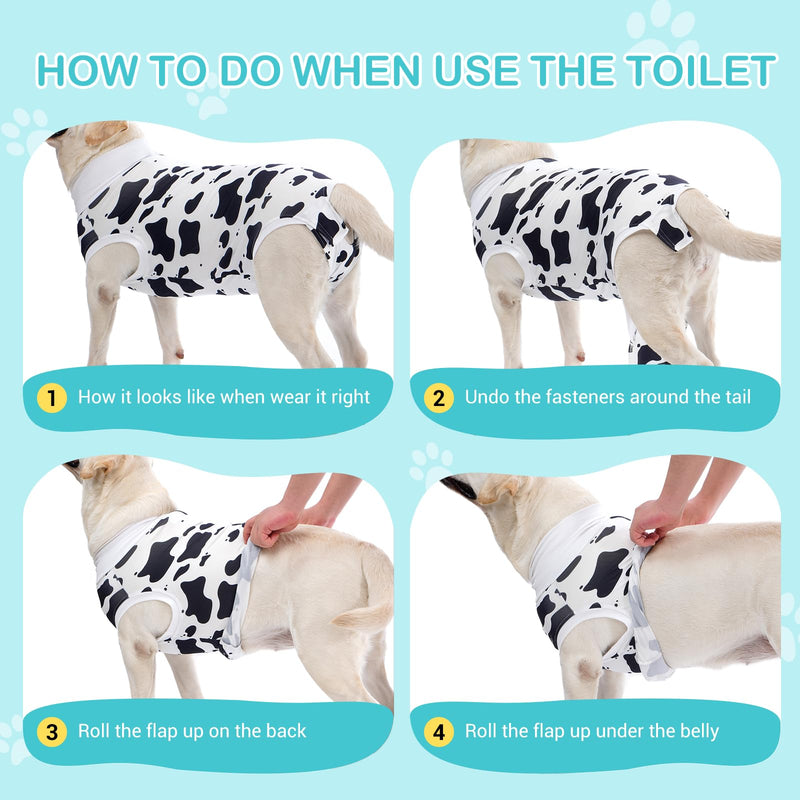 HOW TO DO WHEN USE THE TOILET

1 How it looks like when wear it right

2 Undo the fasteners around the tail

3 Roll the flap up on the back

4 Roll the flap up under the belly