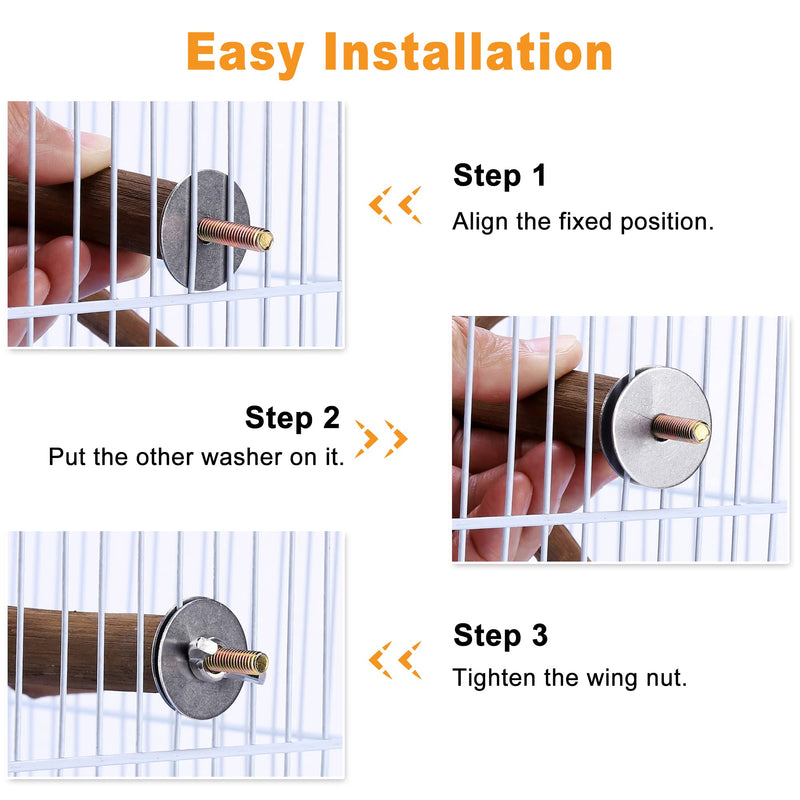 Easy Installation

Step 1
Align the fixed position.

Step 2
Put the other washer on it.

Step 3
Tighten the wing nut.