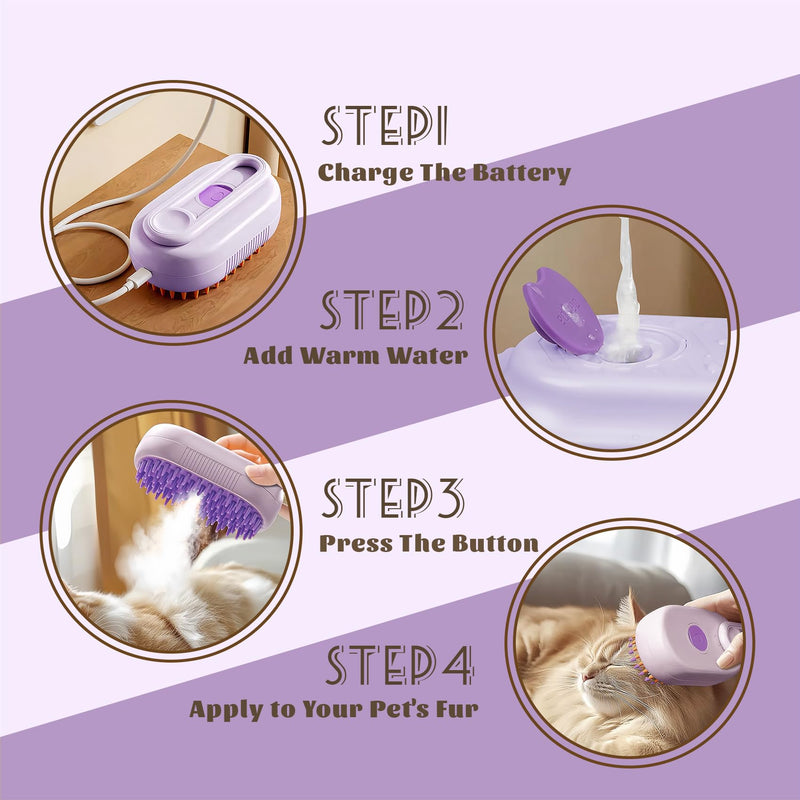 STEP1
Charge The Battery

STEP2
Add Warm Water

STEP3
Press The Button

STEP4
Apply to Your Pet's Fur