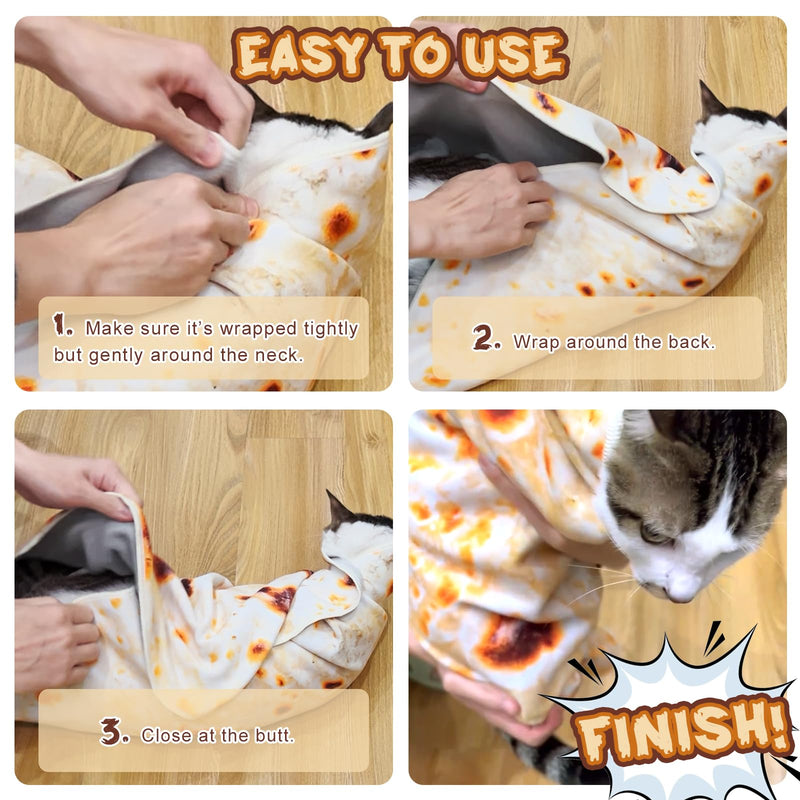 EASY TO USE

1. Make sure it's wrapped tightly but gently around the neck.

2. Wrap around the back.

3. Close at the butt.

FINISH!