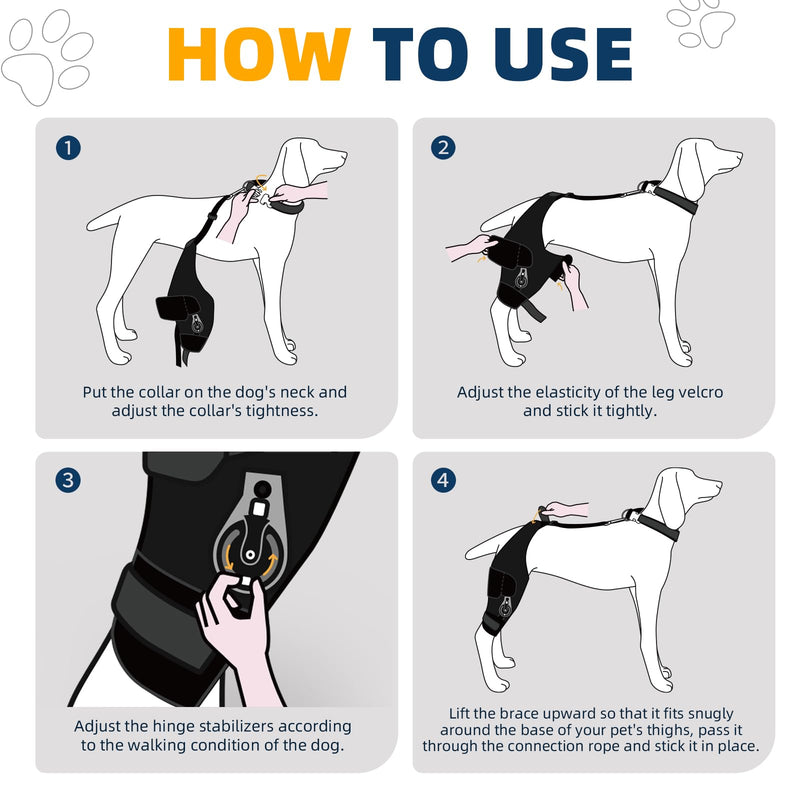 HOW TO USE

1

Put the collar on the dog's neck and adjust the collar's tightness.

2

Adjust the elasticity of the leg velcro and stick it tightly.

3

Adjust the hinge stabilizers according to the walking condition of the dog.

4

Lift the brace upward so that it fits snugly around the base of your pet's thighs, pass it through the connection rope and stick it in place.