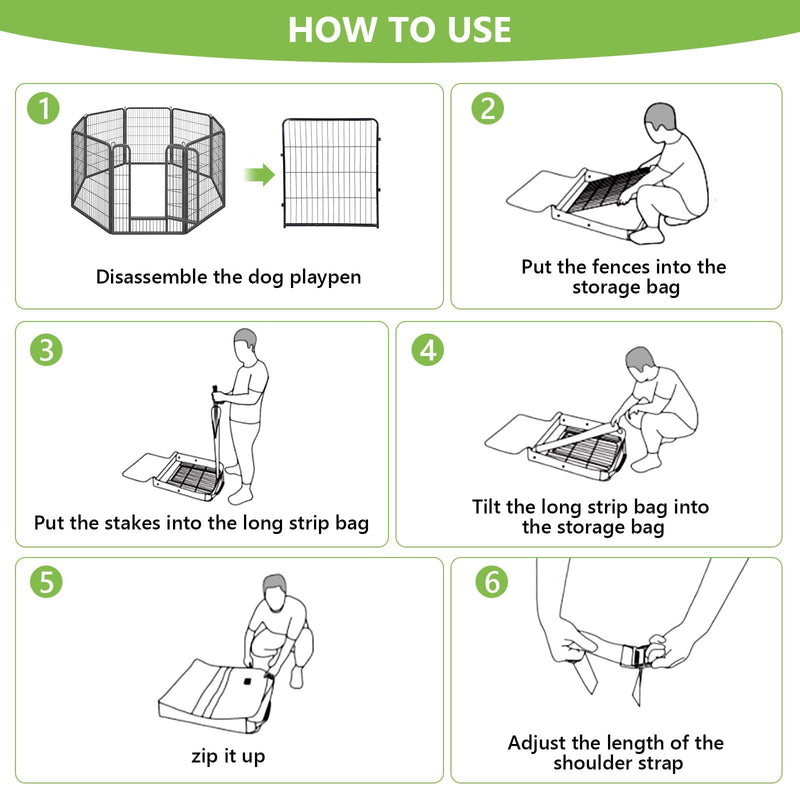 HOW TO USE

1

Disassemble the dog playpen

2

Put the fences into the storage bag

3

Put the stakes into the long strip bag

4

Tilt the long strip bag into the storage bag

5

zip it up

6

Adjust the length of the shoulder strap