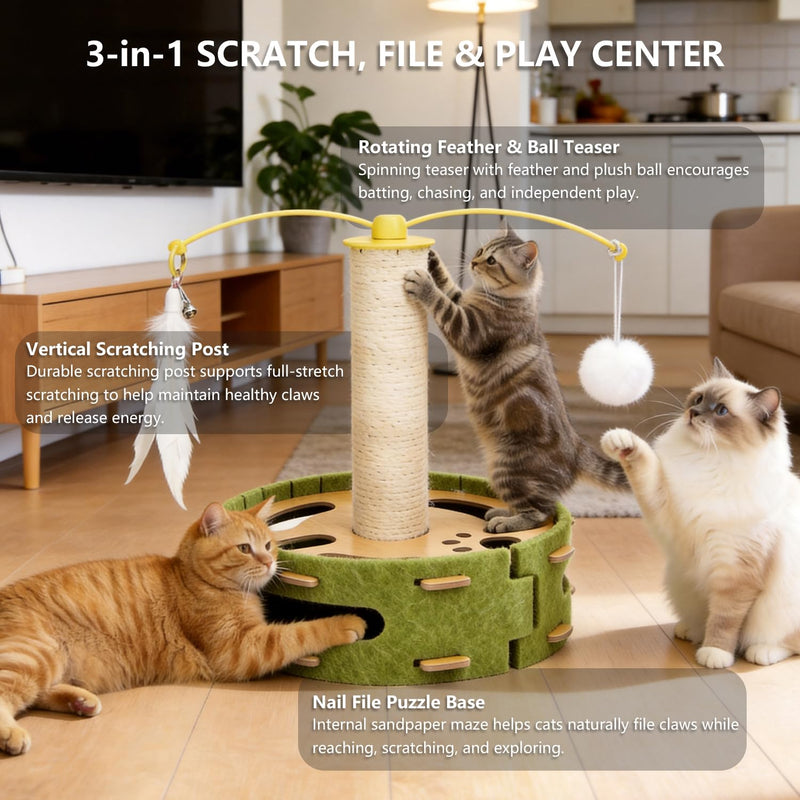 3-in-1 SCRATCH, FILE & PLAY CENTER

Rotating Feather & Ball Teaser
Spinning teaser with feather and plush ball encourages batting, chasing, and independent play.

Vertical Scratching Post
Durable scratching post supports full-stretch scratching to help maintain healthy claws and release energy.

Nail File Puzzle Base
Internal sandpaper maze helps cats naturally file claws while reaching, scratching, and exploring.