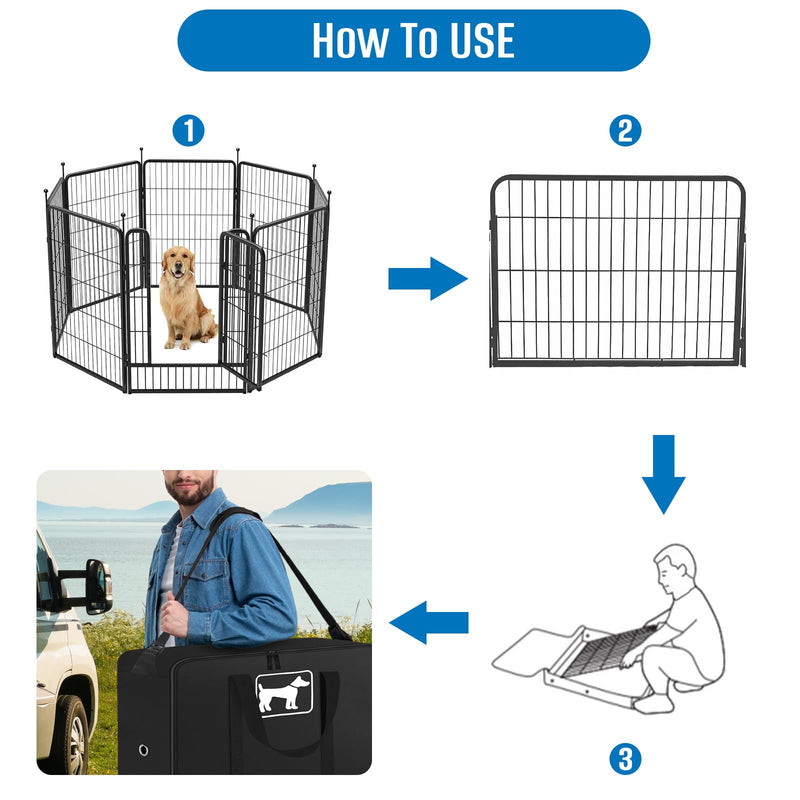 How To USE

1

2

3