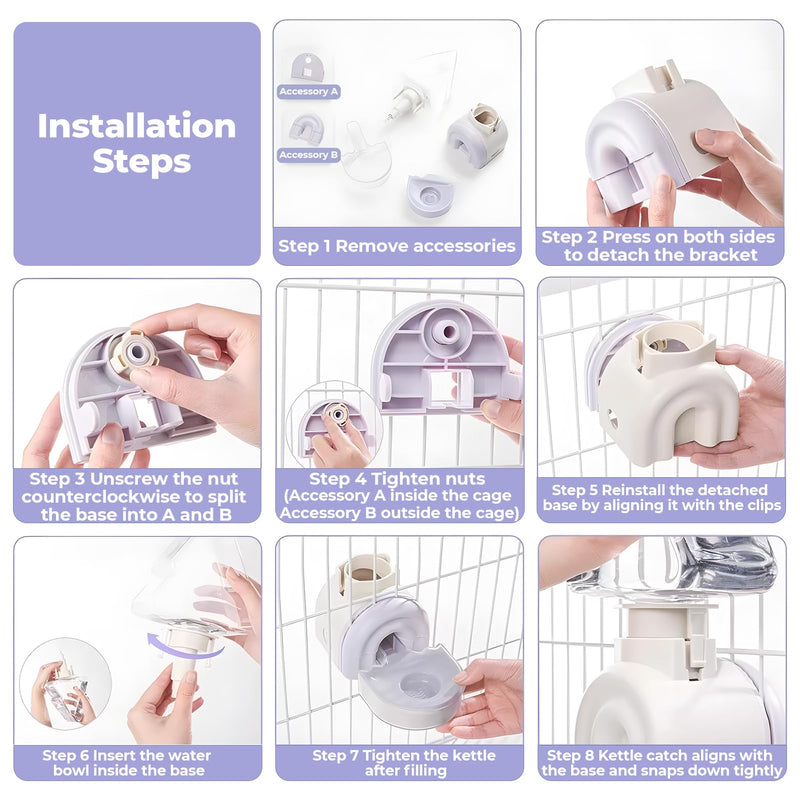 Installation Steps

Accessory A

Accessory B

Step 1 Remove accessories

Step 2 Press on both sides to detach the bracket

Step 3 Unscrew the nut counterclockwise to split the base into A and B

Step 4 Tighten nuts (Accessory A inside the cage Accessory B outside the cage)

Step 5 Reinstall the detached base by aligning it with the clips

Step 6 Insert the water bowl inside the base

Step 7 Tighten the kettle after filling

Step 8 Kettle catch aligns with the base and snaps down tightly