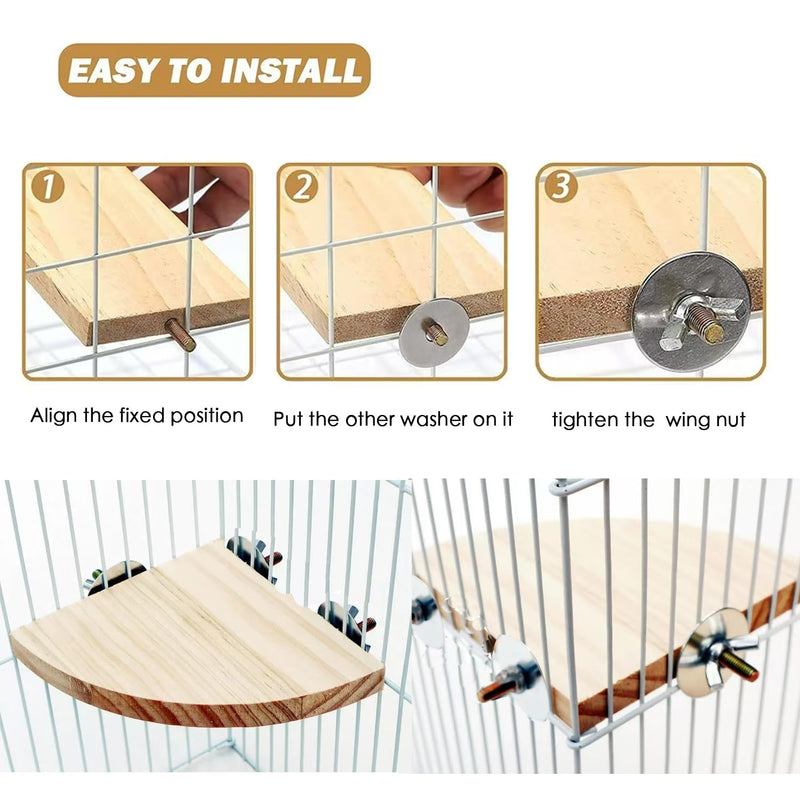 EASY TO INSTALL

1

2

3

Align the fixed position

Put the other washer on it

tighten the wing nut