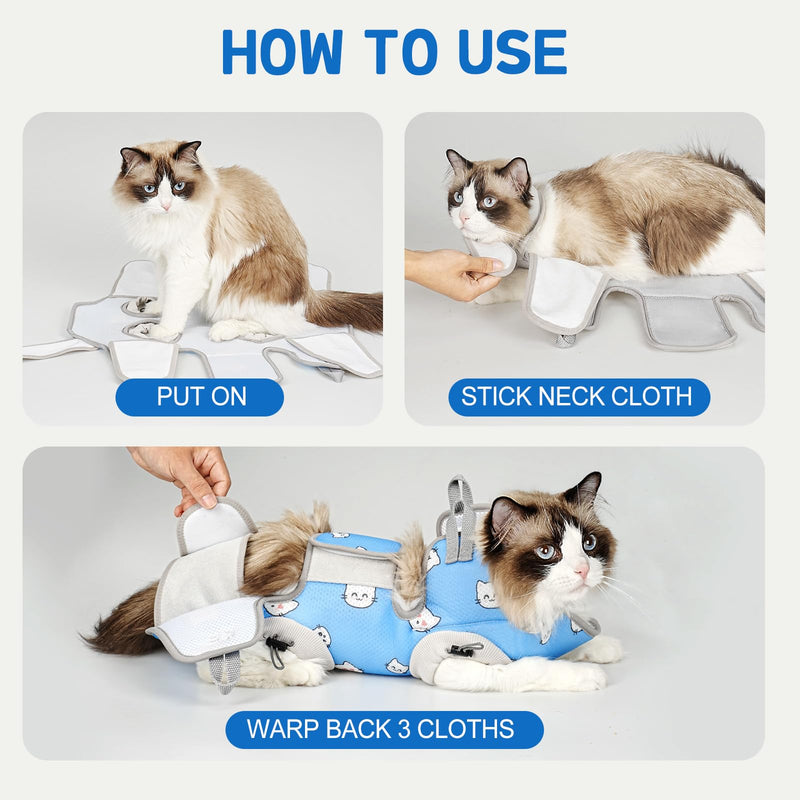 HOW TO USE

PUT ON

STICK NECK CLOTH

WARP BACK 3 CLOTHS